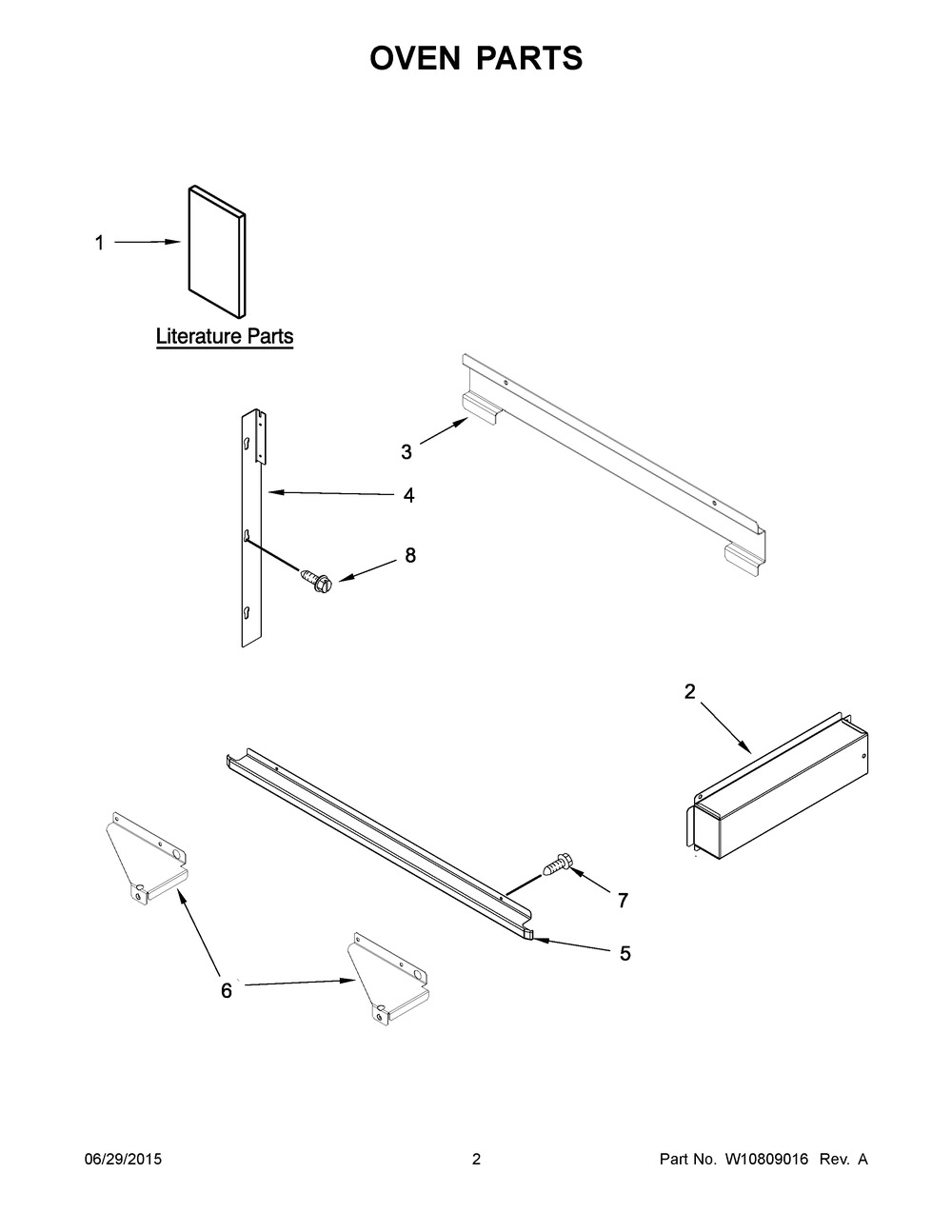 OVEN PARTS

1

Literature Parts

3

4

8

2

7

5

6

06/29/2015

2

Part No. W10809016 Rev. A