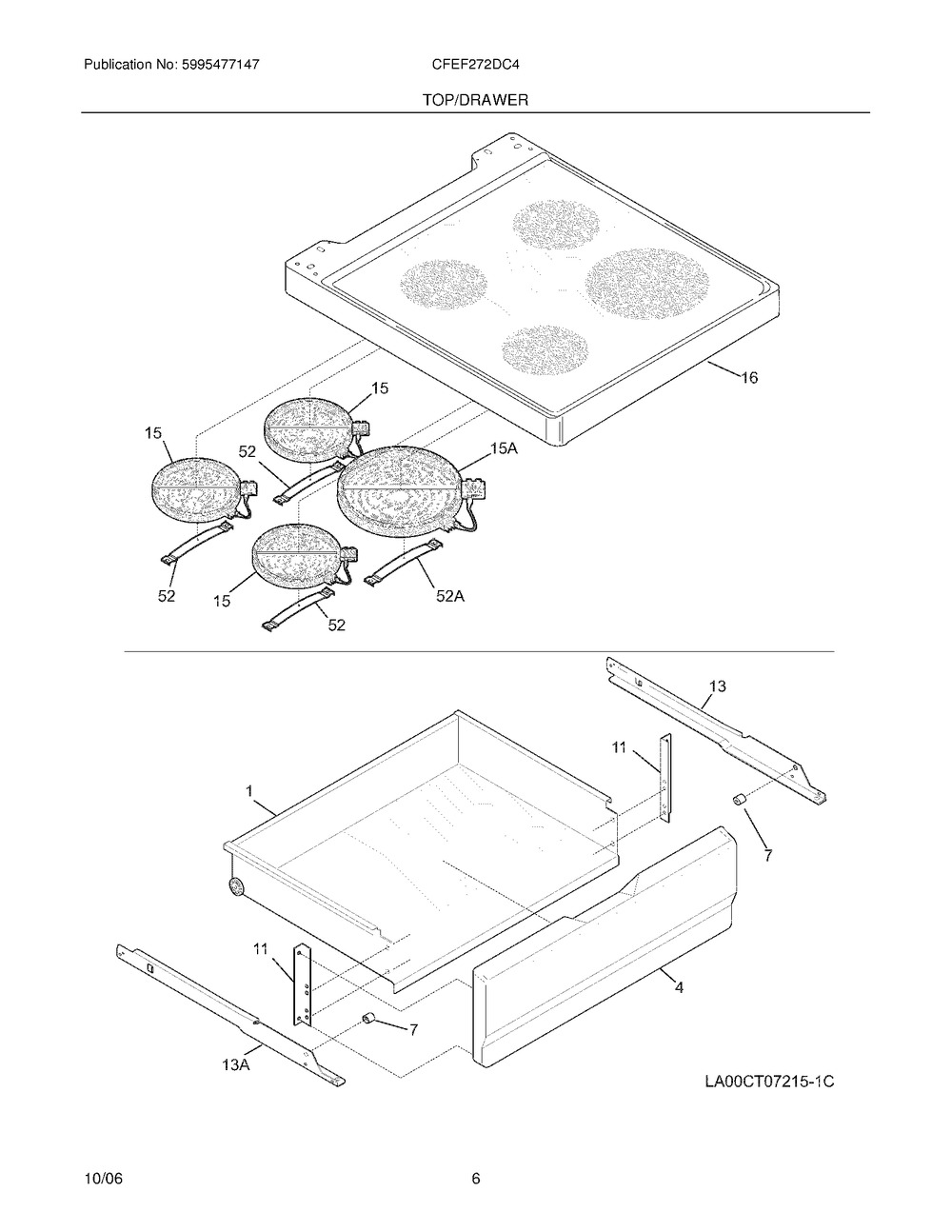 Publication No: 5995477147

CFEF272DC4

TOP/DRAWER

16

15

15

52

15A

52

15

52A

52

13

11

1

7

11

4

7

13A

LA00CT07215-1C

10/06

6