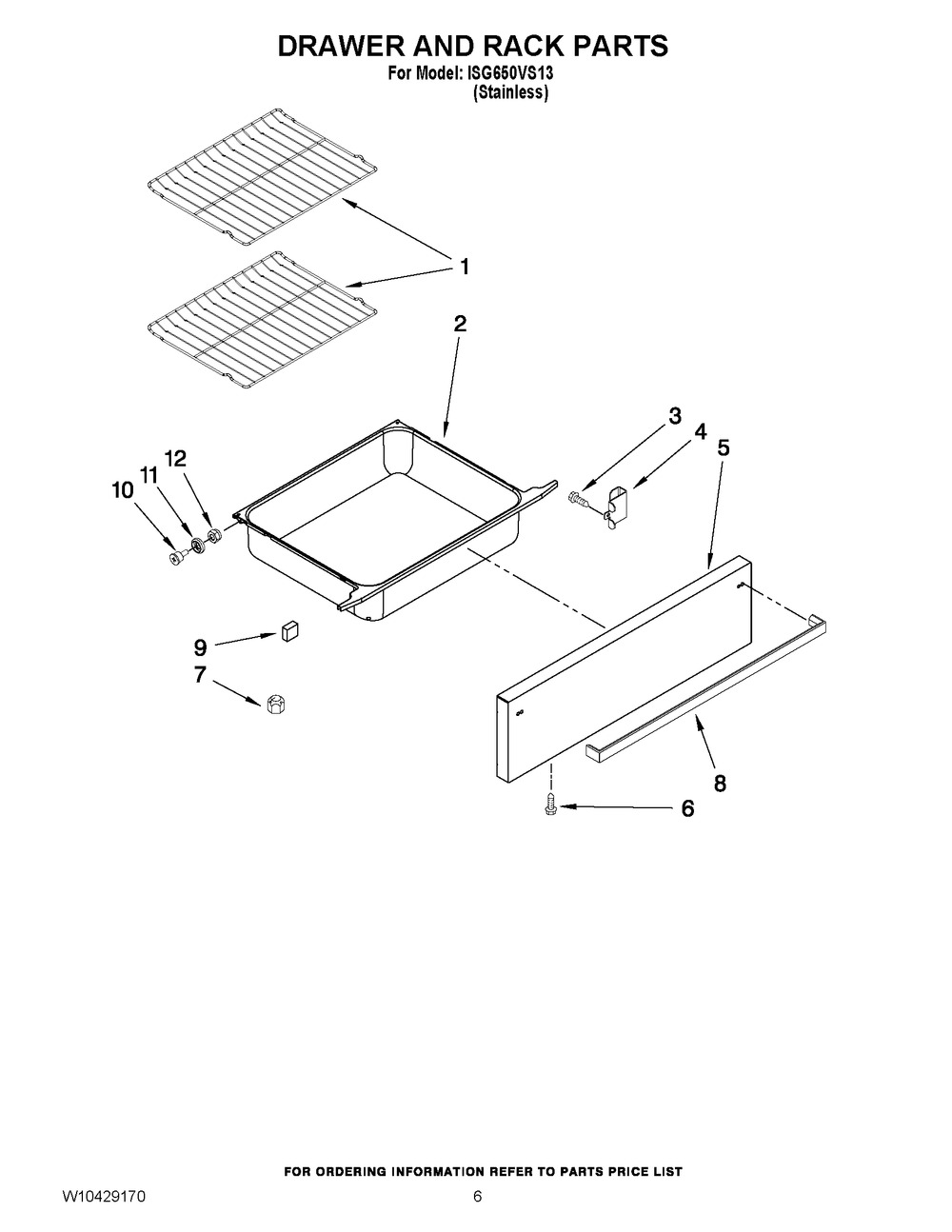 DRAWER AND RACK PARTS
For Model: ISG650VS13
(Stainless)

1
2
3
4
5
12
11
10
9
7
8
6

FOR ORDERING INFORMATION REFER TO PARTS PRICE LIST

W10429170
6