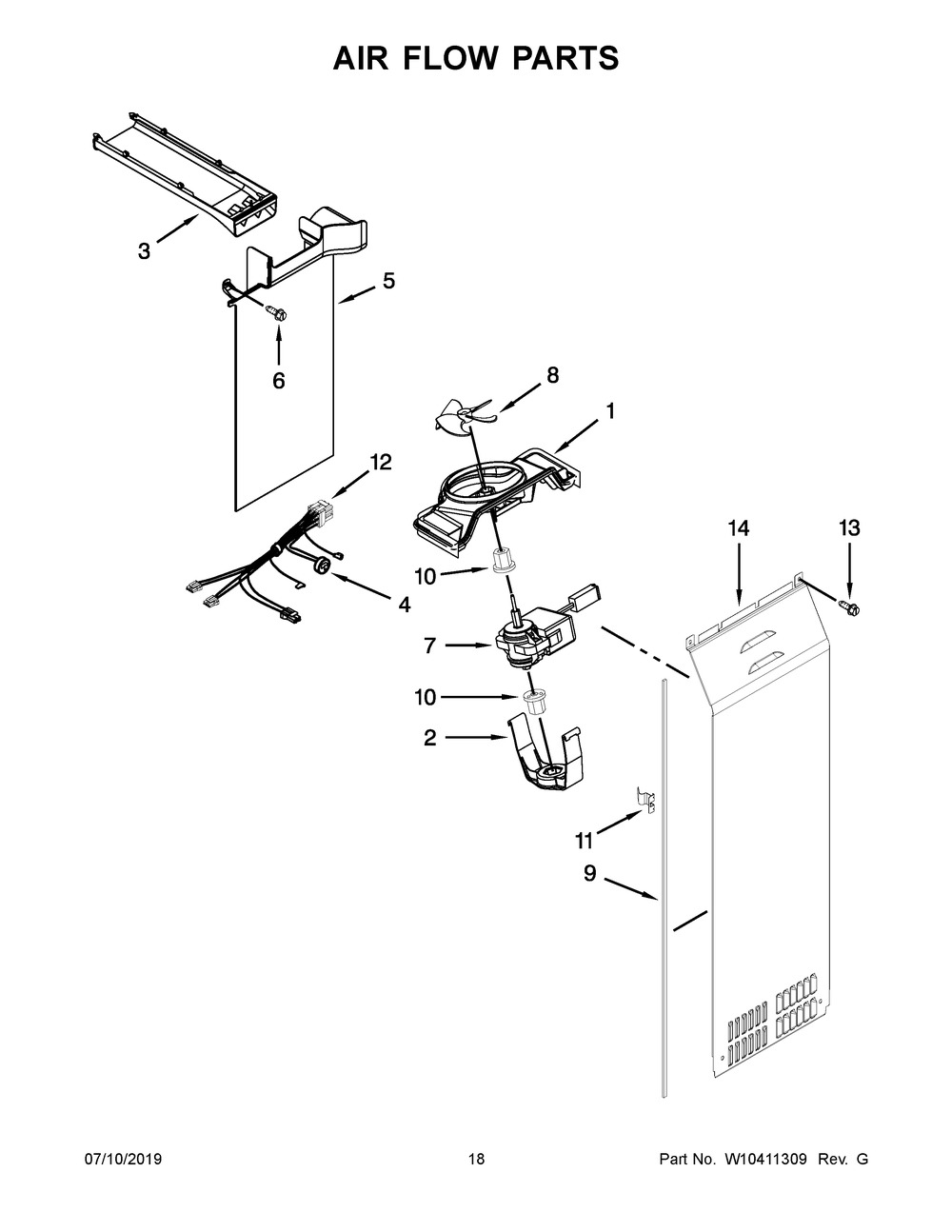 AIR FLOW PARTS

3
5
6
8
1
12
14
13
10
4
7
10
2
11
9

07/10/2019
18
Part No. W10411309 Rev. G