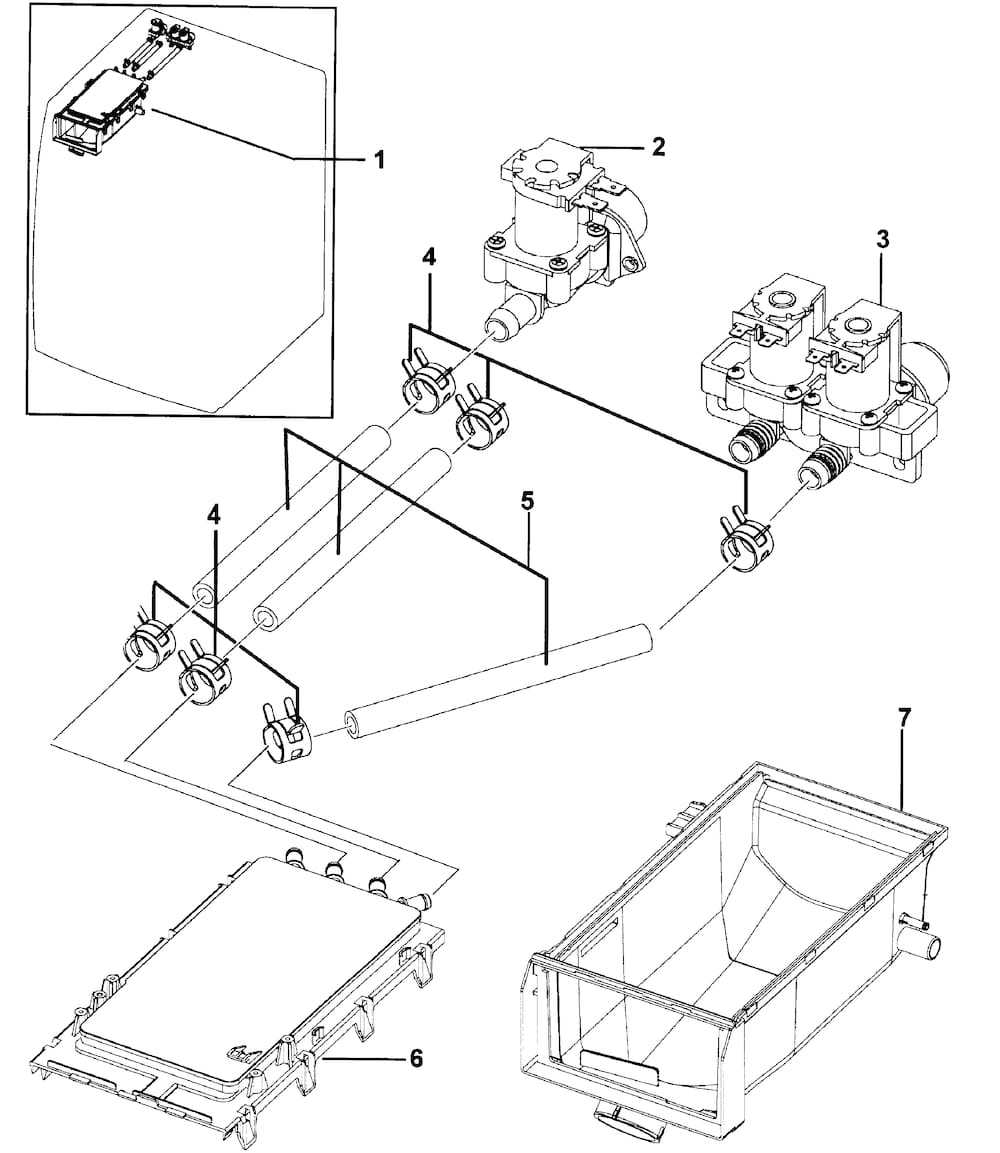 1
2
3
4
4
5
7
6