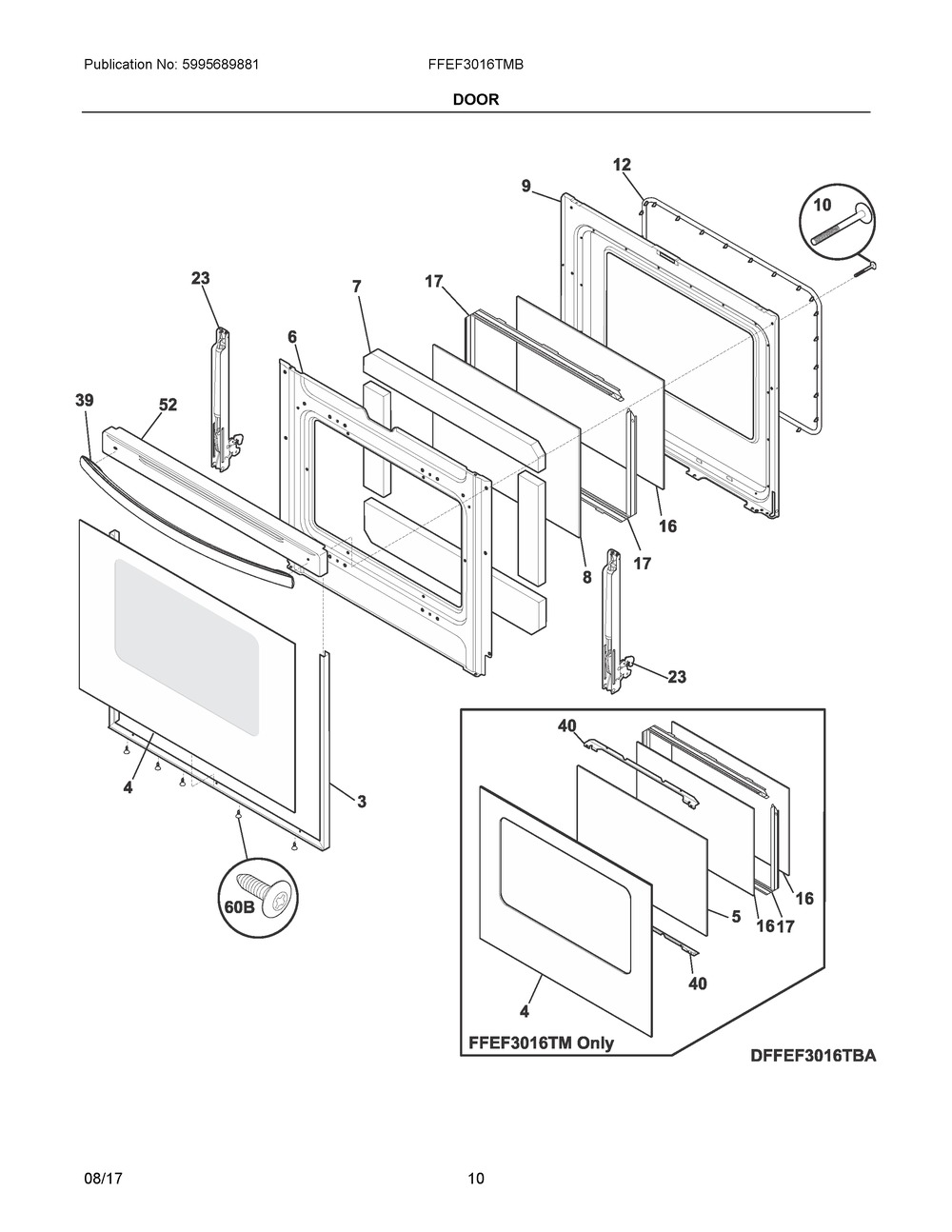 Publication No: 5995689881

FFEF3016TMB

DOOR

12
9
10
23
7
17
6
39
52
16
17
8
23
4
3
60B
40
16
5
16 17
40
4
FFEF3016TM Only

DFFEF3016TBA

08/17

10