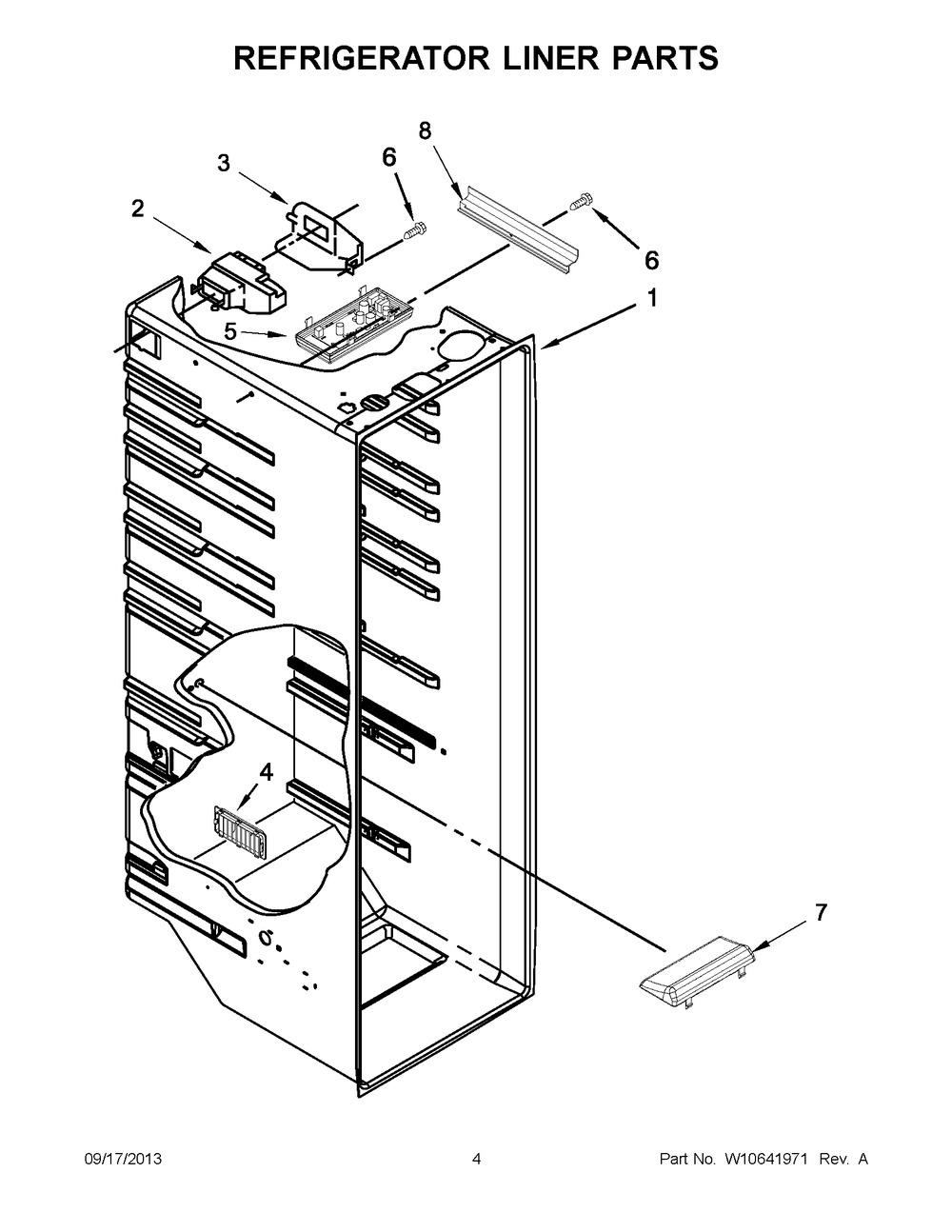 REFRIGERATOR LINER PARTS

8
3
6
2
6
1
5
4
7

09/17/2013
4
Part No. W10641971 Rev. A