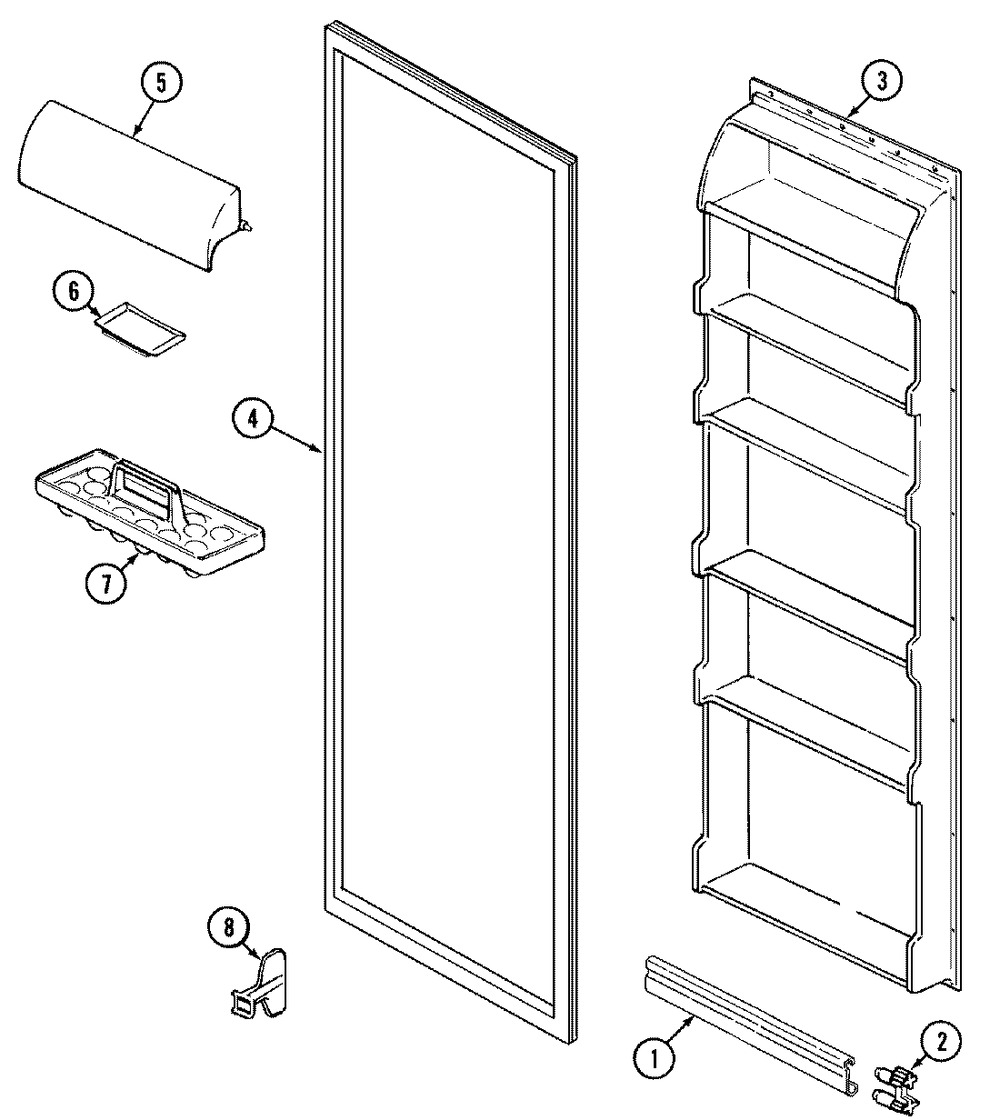 5
3
6
4
7
8
1
2