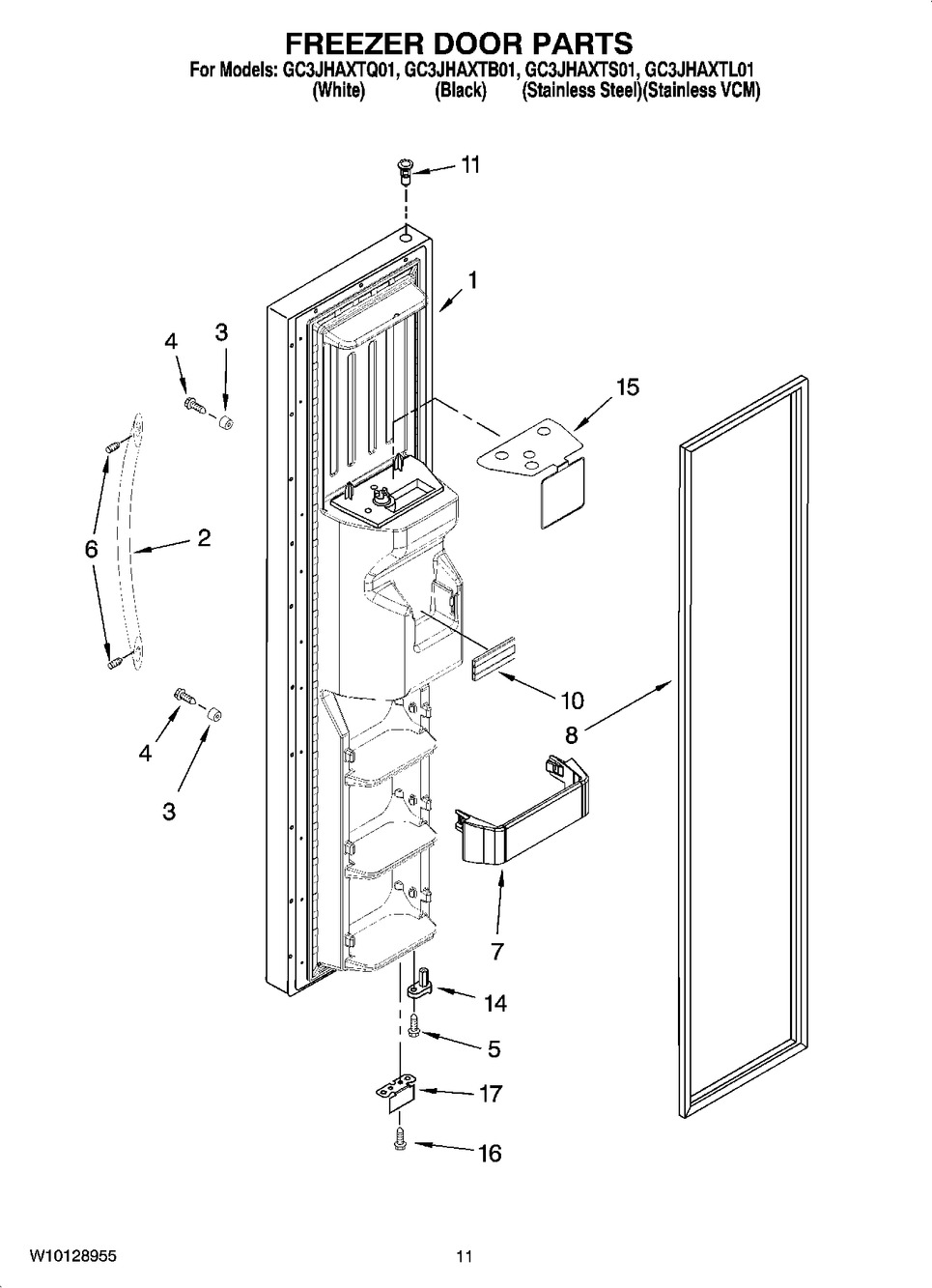 FREEZER DOOR PARTS
For Models: GC3JHAXTQ01, GC3JHAXTB01, GC3JHAXTS01, GC3JHAXTL01
(White) (Black) (Stainless Steel)(Stainless VCM)

11
1
4
3
15
6
2
10
8
4
3
7
14
5
17
16

W10128955
11