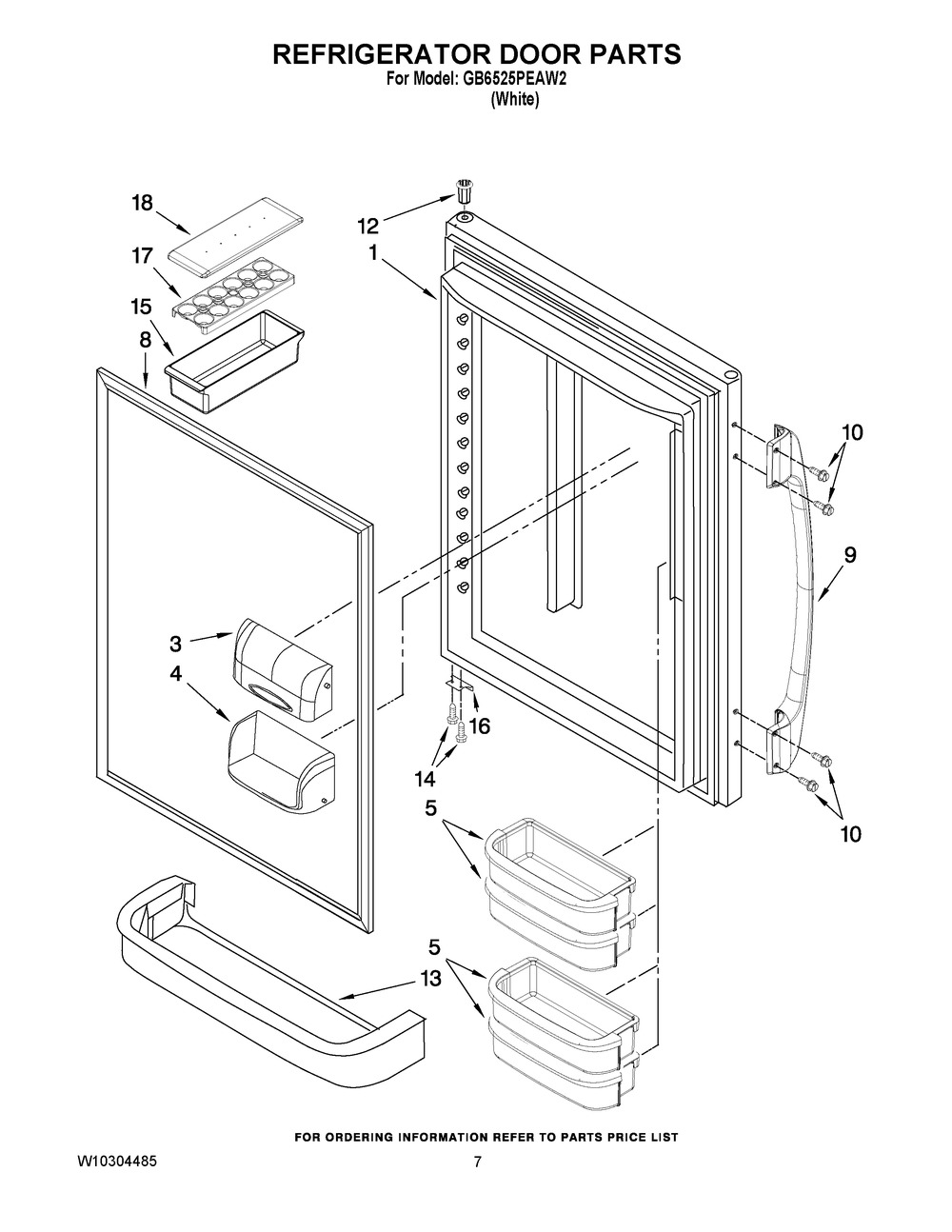 REFRIGERATOR DOOR PARTS
For Model: GB6525PEAW2
(White)

18
17
15
8
12
1
10
9
3
4
16
14
10
5
5
13

FOR ORDERING INFORMATION REFER TO PARTS PRICE LIST

W10304485

7