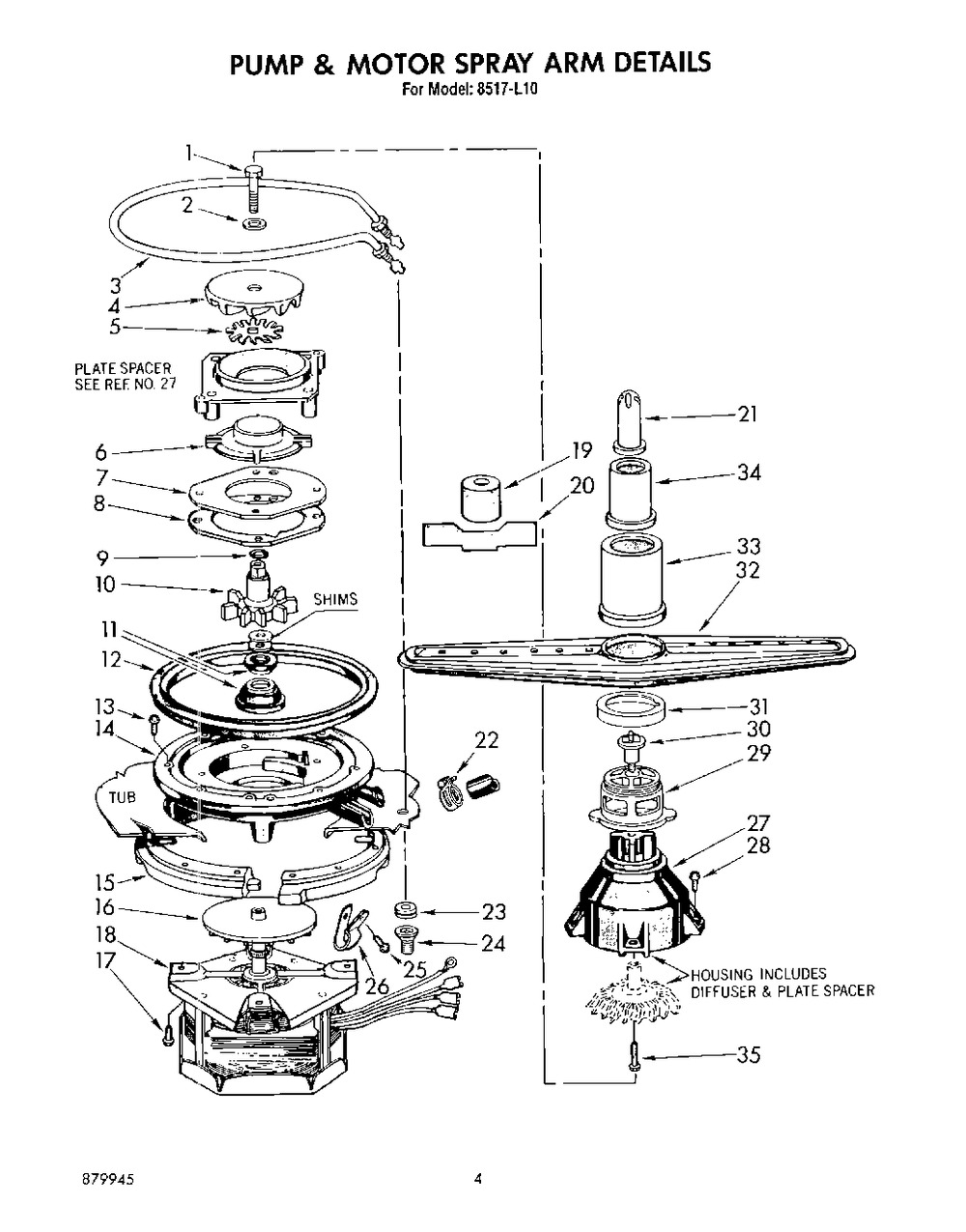 PUMP & MOTOR SPRAY ARM DETAILS
For Model: 8517-L10

1
2
3
4
5
PLATE SPACER SEE REF. NO. 27
6
7
8
9
10
SHIMS
11
12
13
14
TUB
15
16
18
17
19
20
21
34
33
32
31
30
29
22
27
28
23
24
25
26
HOUSING INCLUDES DIFFUSER & PLATE SPACER
35

879945
4