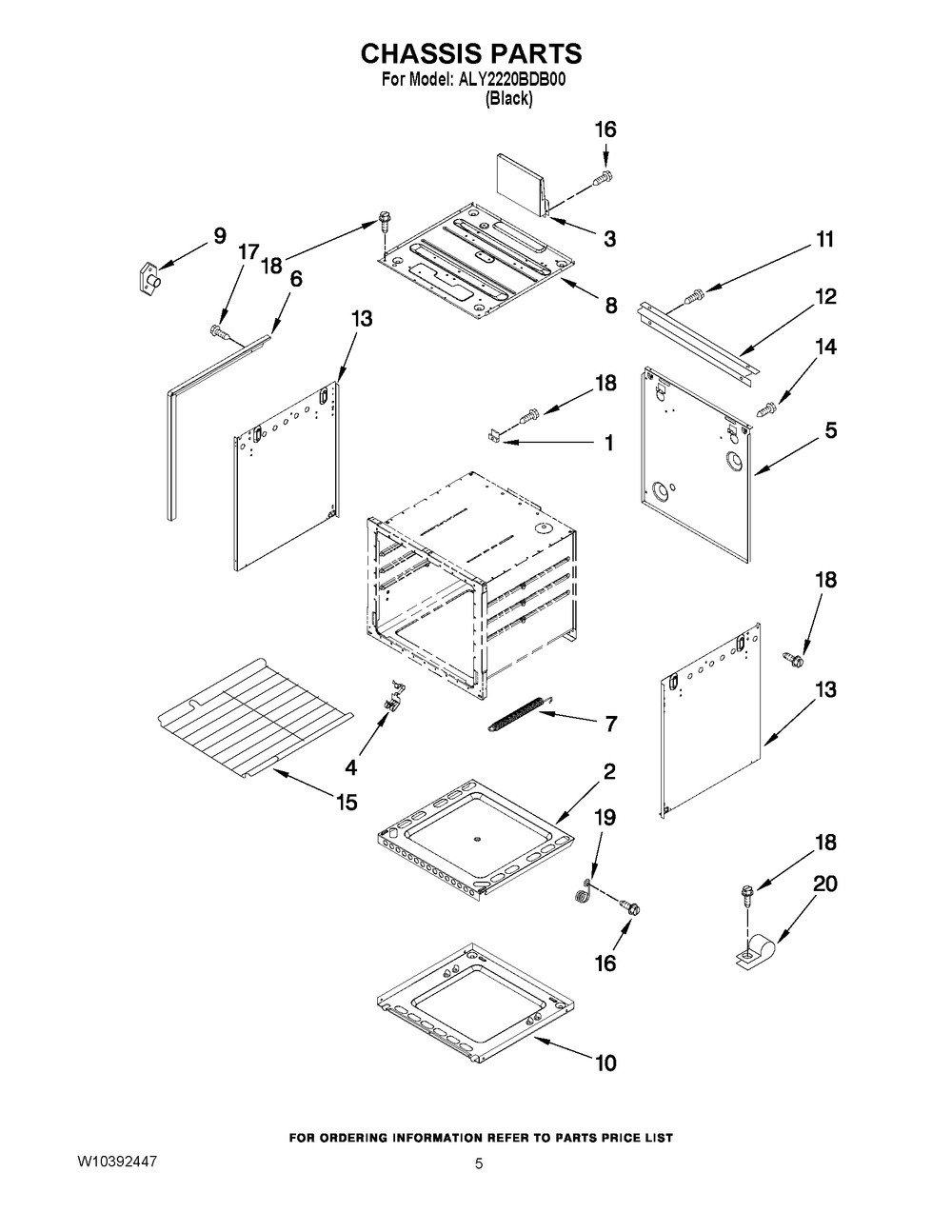 CHASSIS PARTS
For Model: ALY2220BDB00
(Black)

16
3
9
17
18
6
8
11
12
13
14
18
1
5
18
13
7
4
15
2
19
18
20
16
10

FOR ORDERING INFORMATION REFER TO PARTS PRICE LIST

W10392447

5