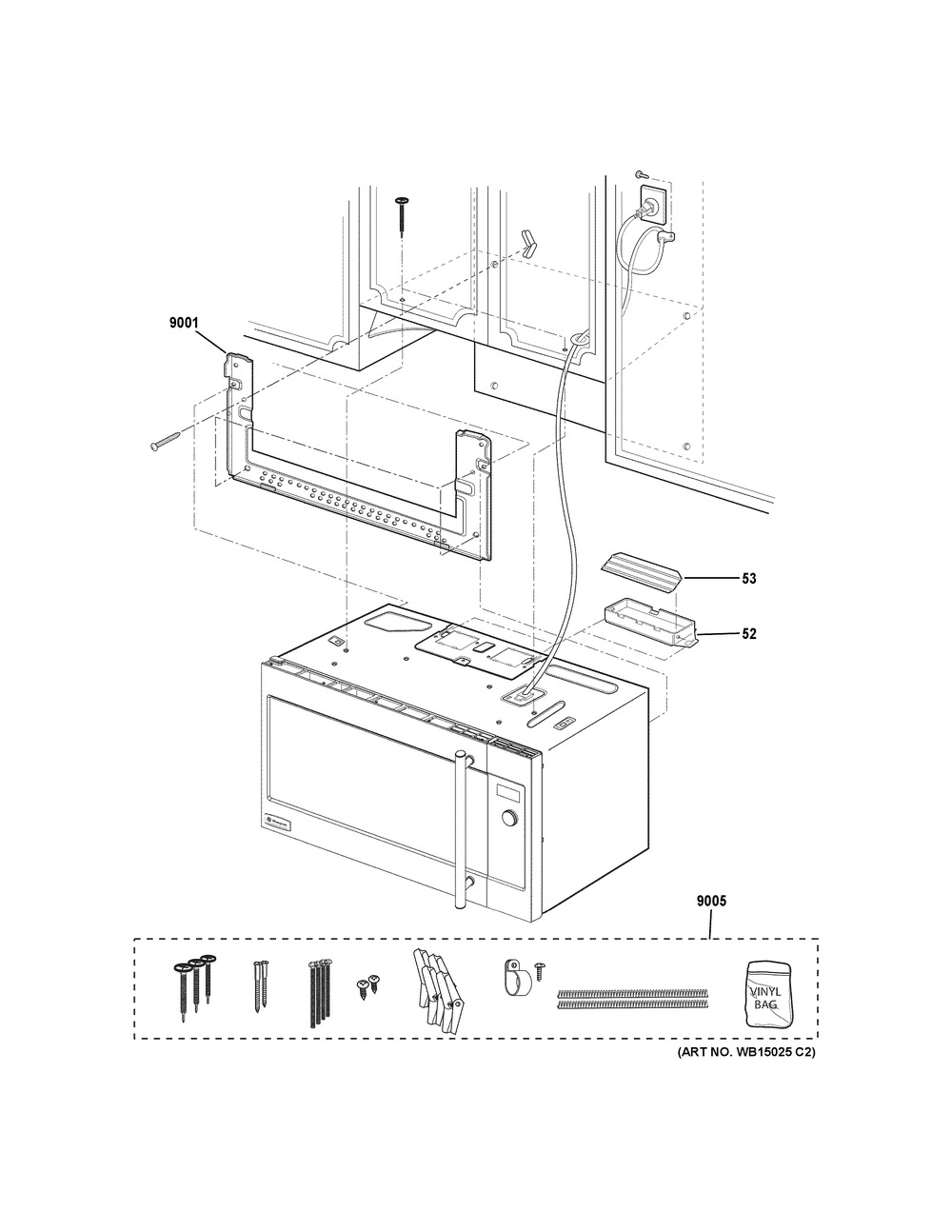 9001

53

52

9005

VINYL BAG

(ART NO. WB15025 C2)