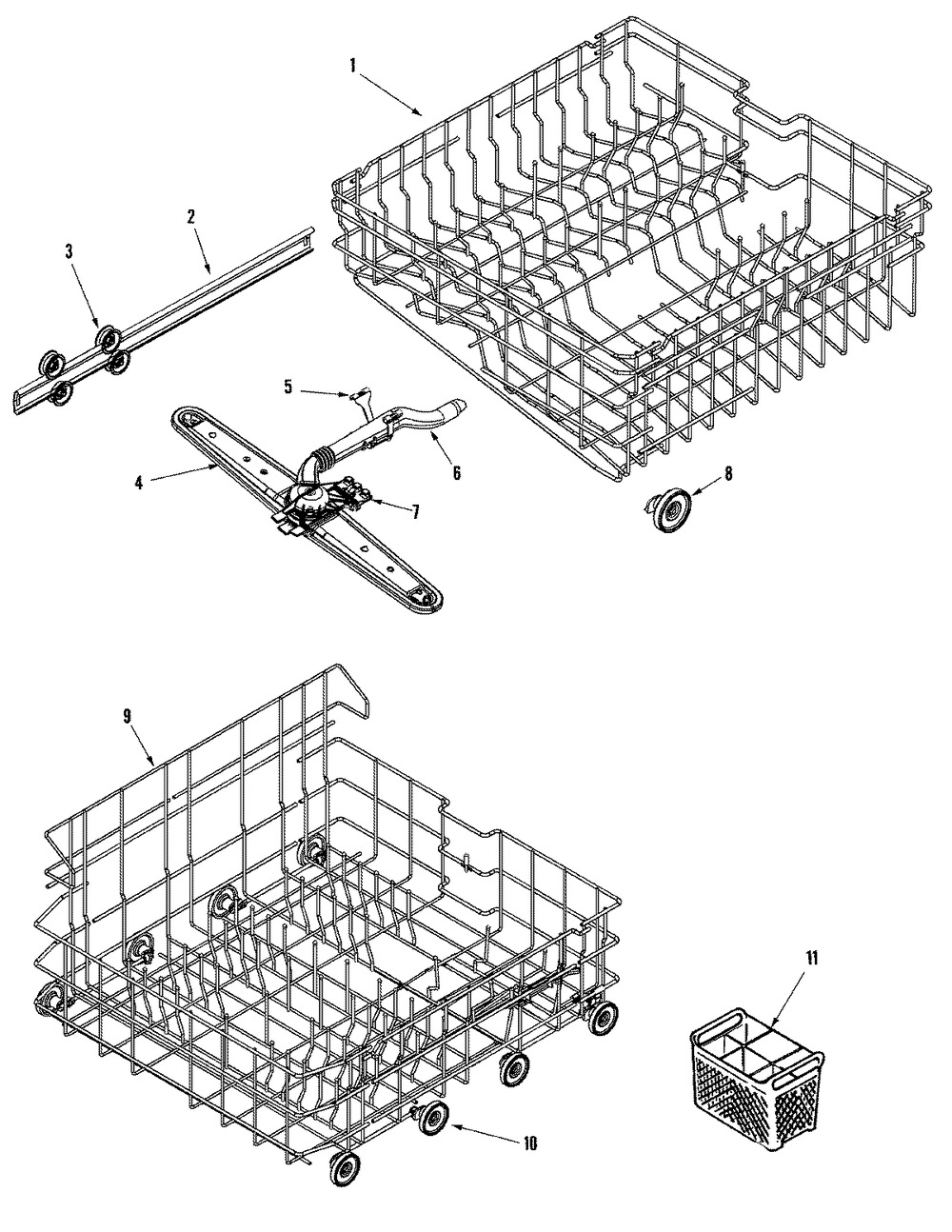 1
2
3
5
4
6
7
8
9
11
10