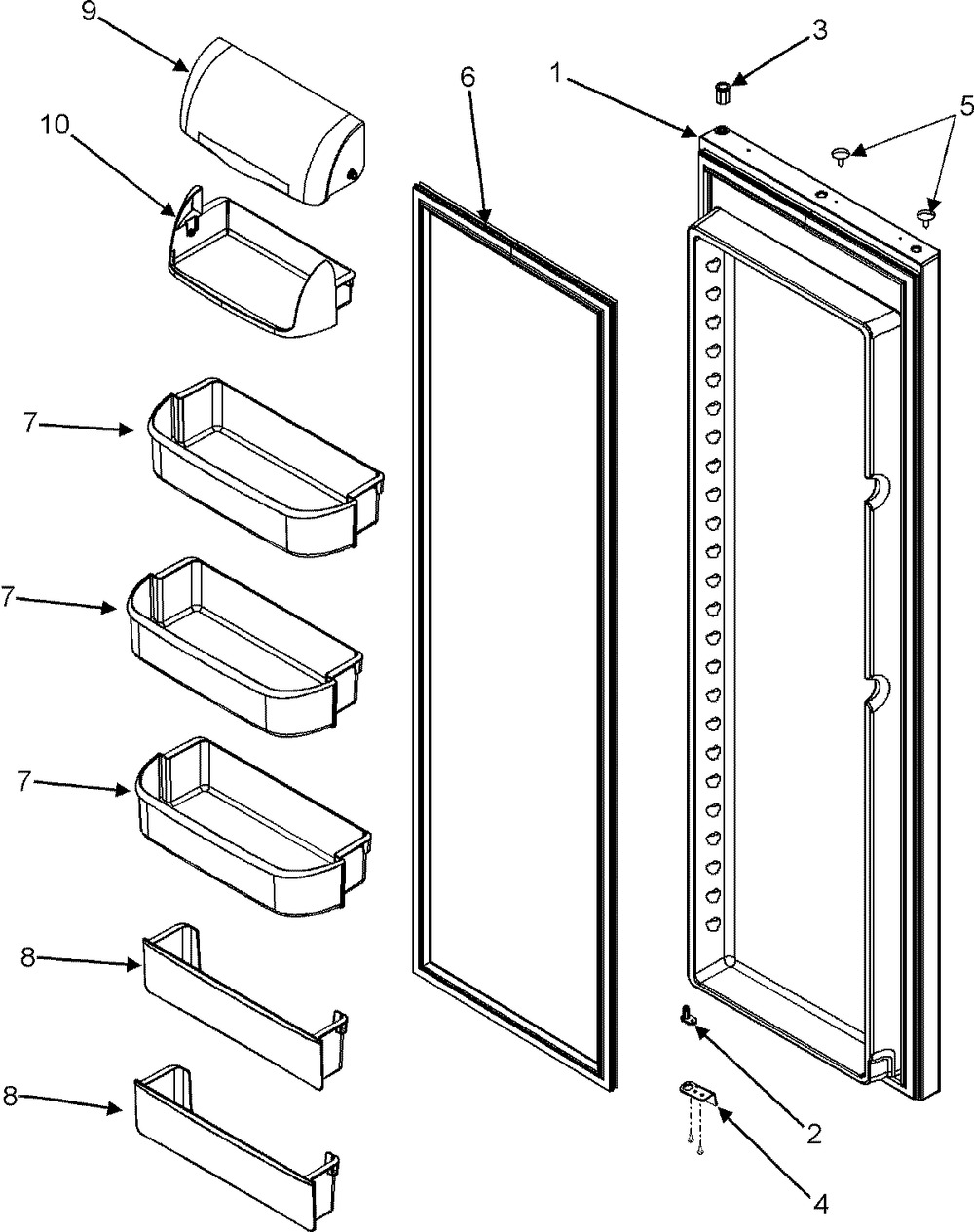 9
10
6
1
3
5
7
7
7
8
8
2
4