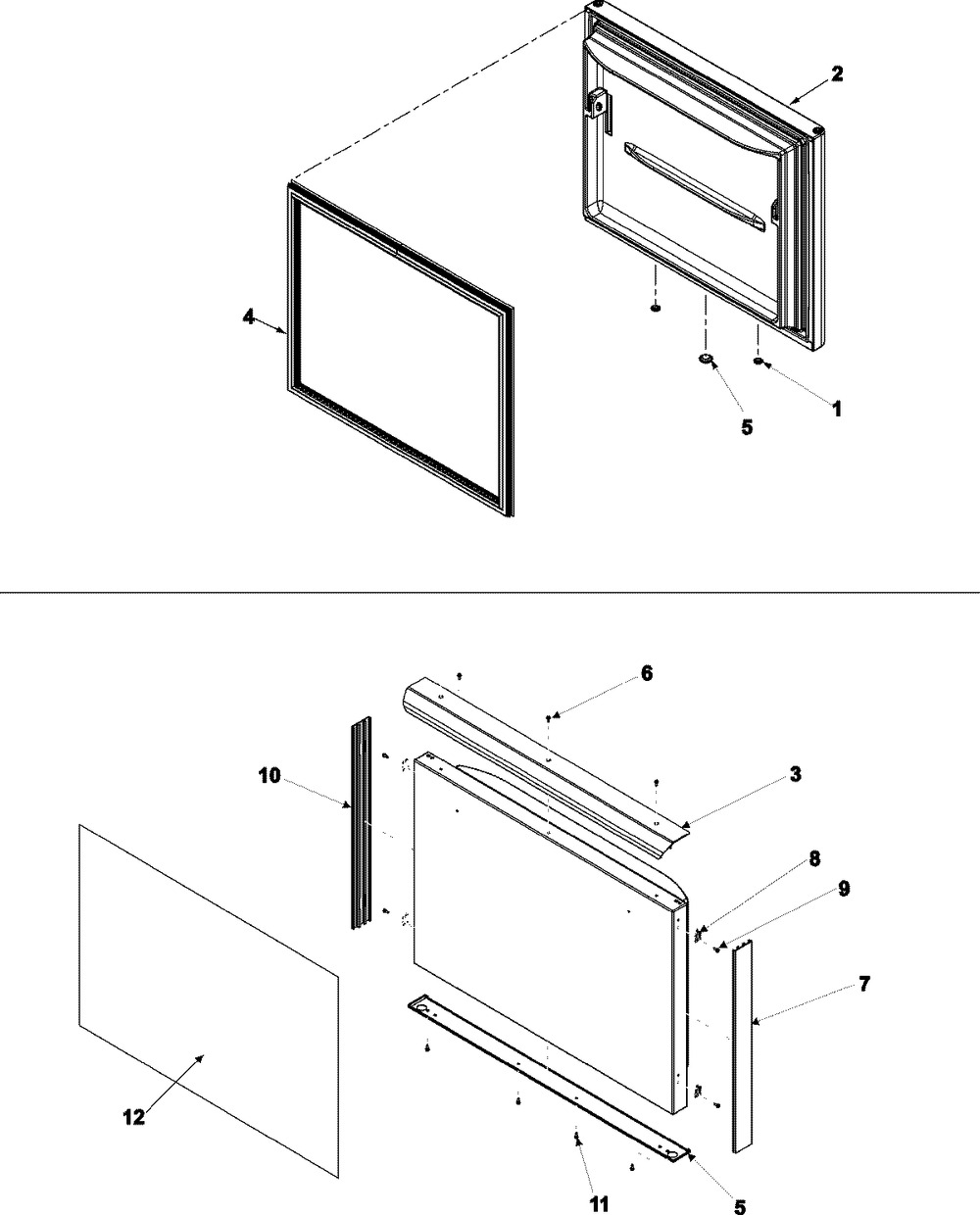 2

4

5

1

6

10

3

8

9

7

12

11

5