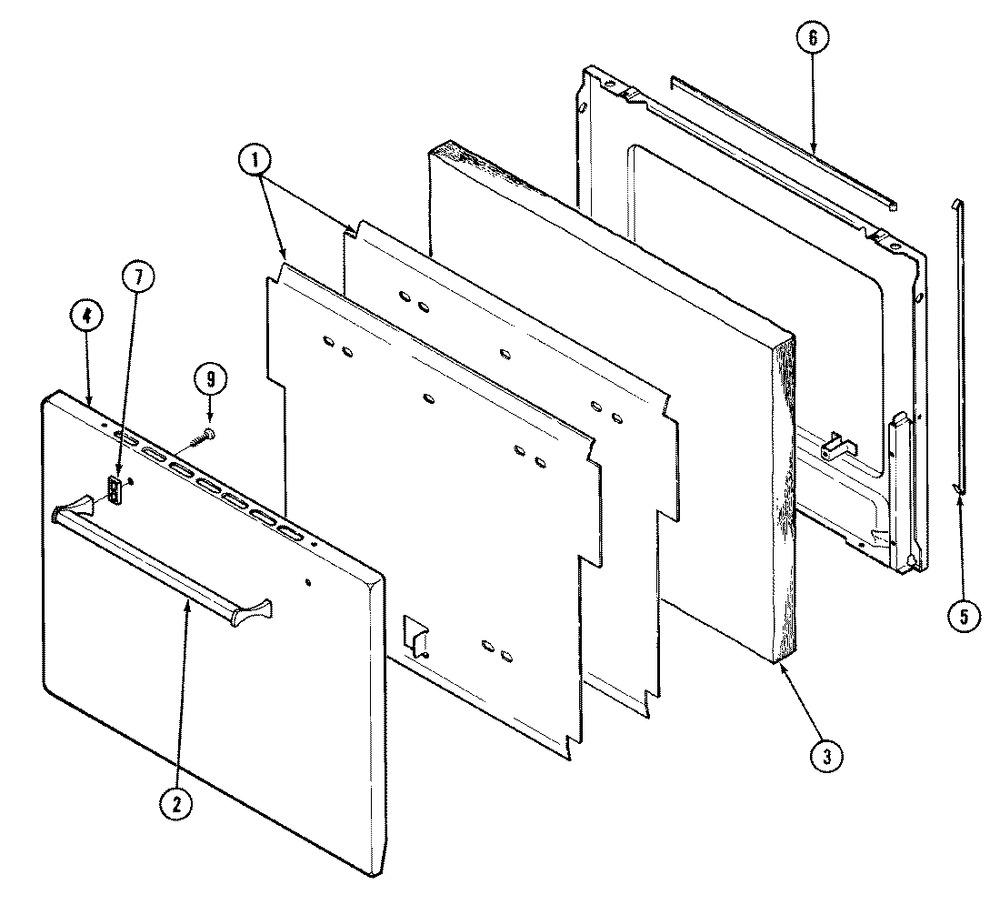 6
1
7
4
9
5
3
2