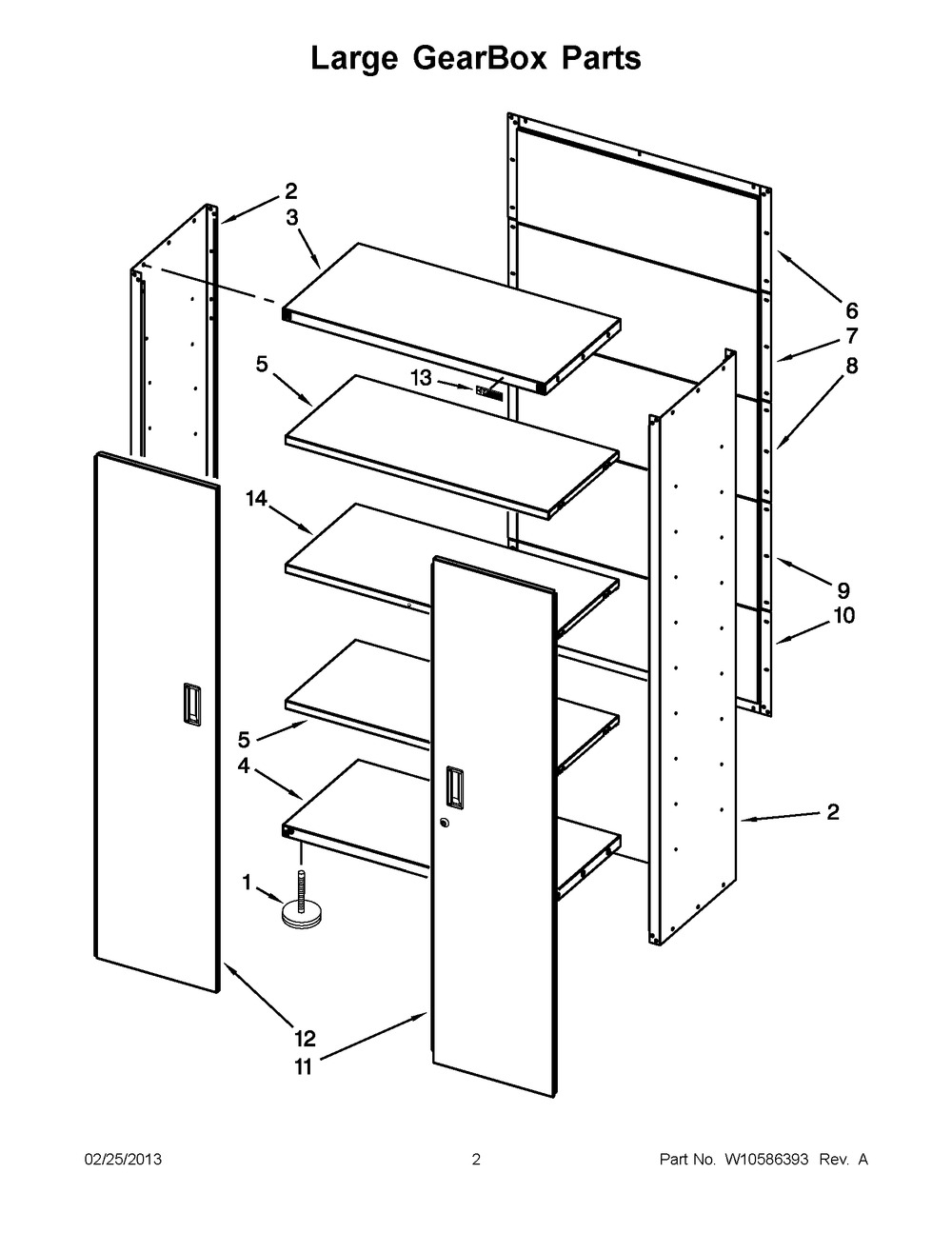 Large GearBox Parts

2
3
6
7
8
5
13
14
9
10
5
4
2
1
12
11

02/25/2013

2

Part No. W10586393 Rev. A