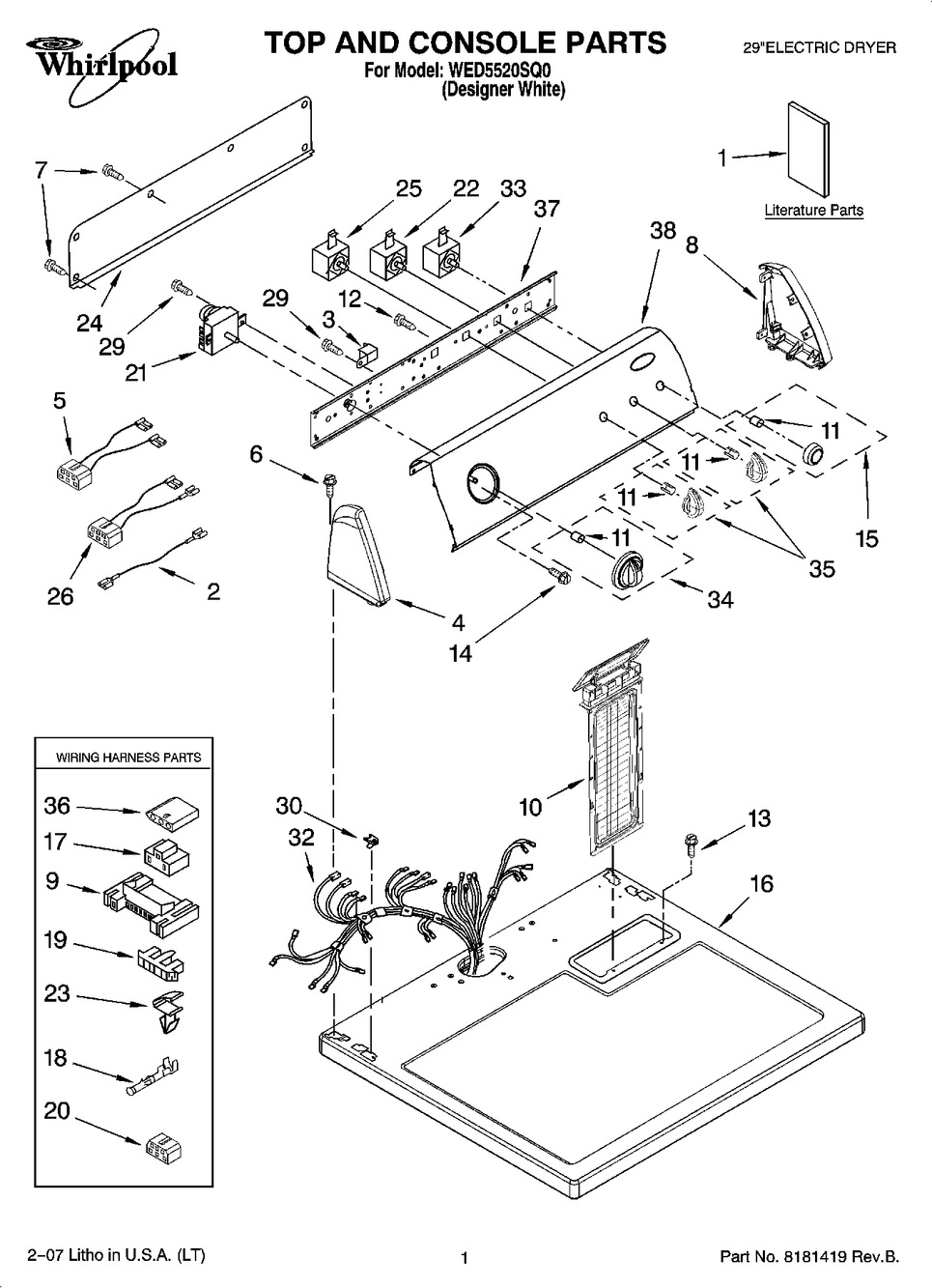 Whirlpool

TOP AND CONSOLE PARTS
For Model: WED5520SQ0
(Designer White)

29"ELECTRIC DRYER

1
Literature Parts

7
25
22
33
37
38
8
24
29
29
12
3
21
5
6
11
11
11
11
15
35
34
26
2
4
14

WIRING HARNESS PARTS
36
17
9
19
23
18
20

30
32
10
13
16

2–07 Litho in U.S.A. (LT)

1

Part No. 8181419 Rev.B.