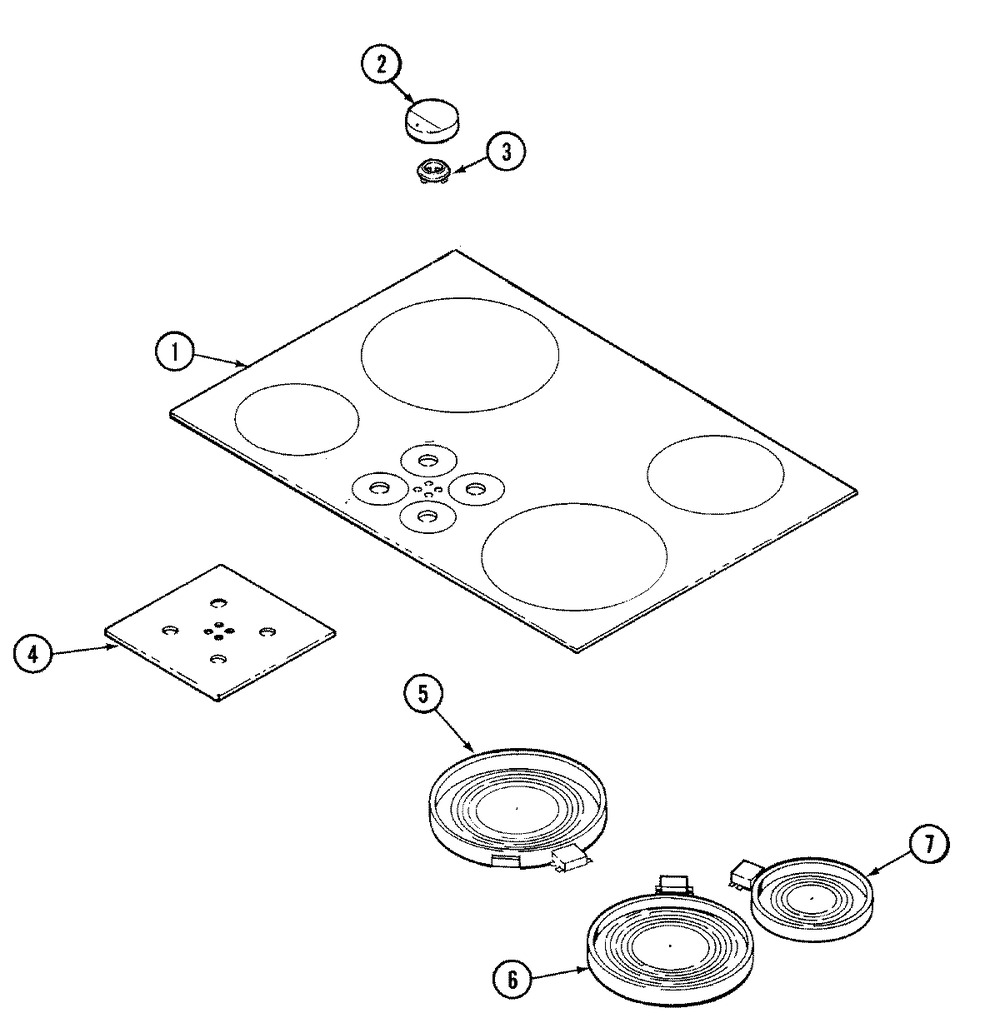 2
3
1
4
5
7
6