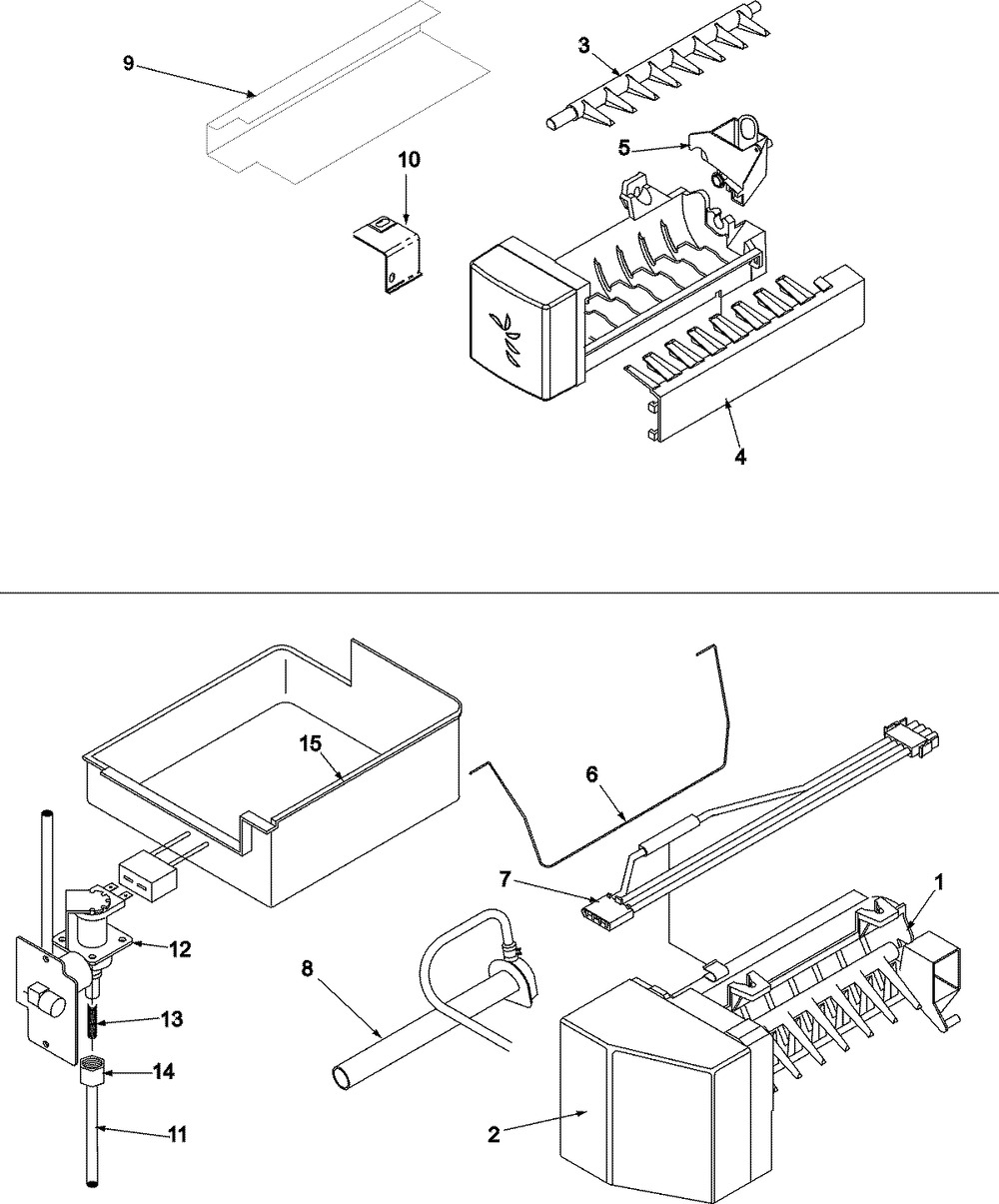 9

3

5

10

4

15

6

7

1

12

8

13

14

11

2