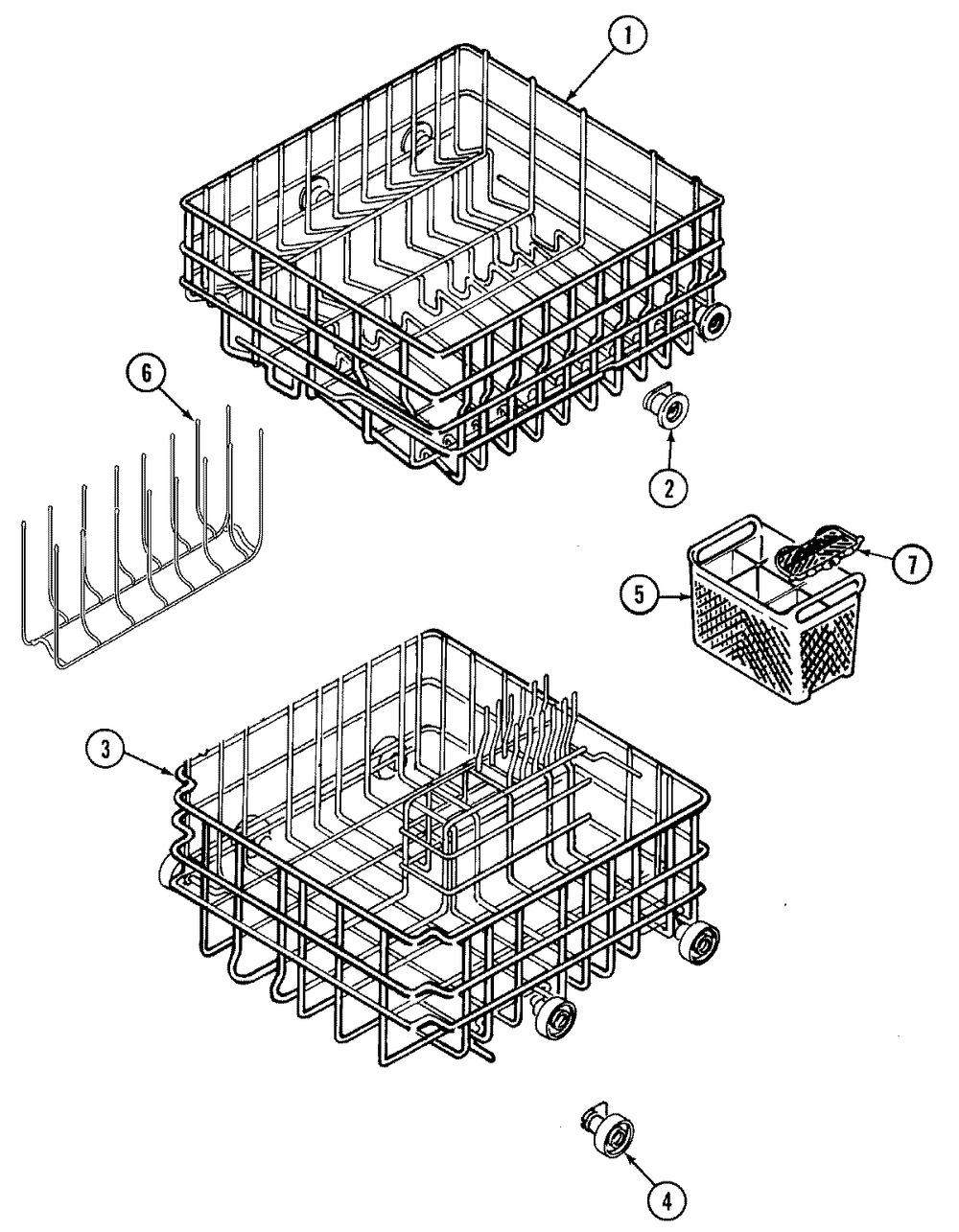 1
6
2
7
5
3
4