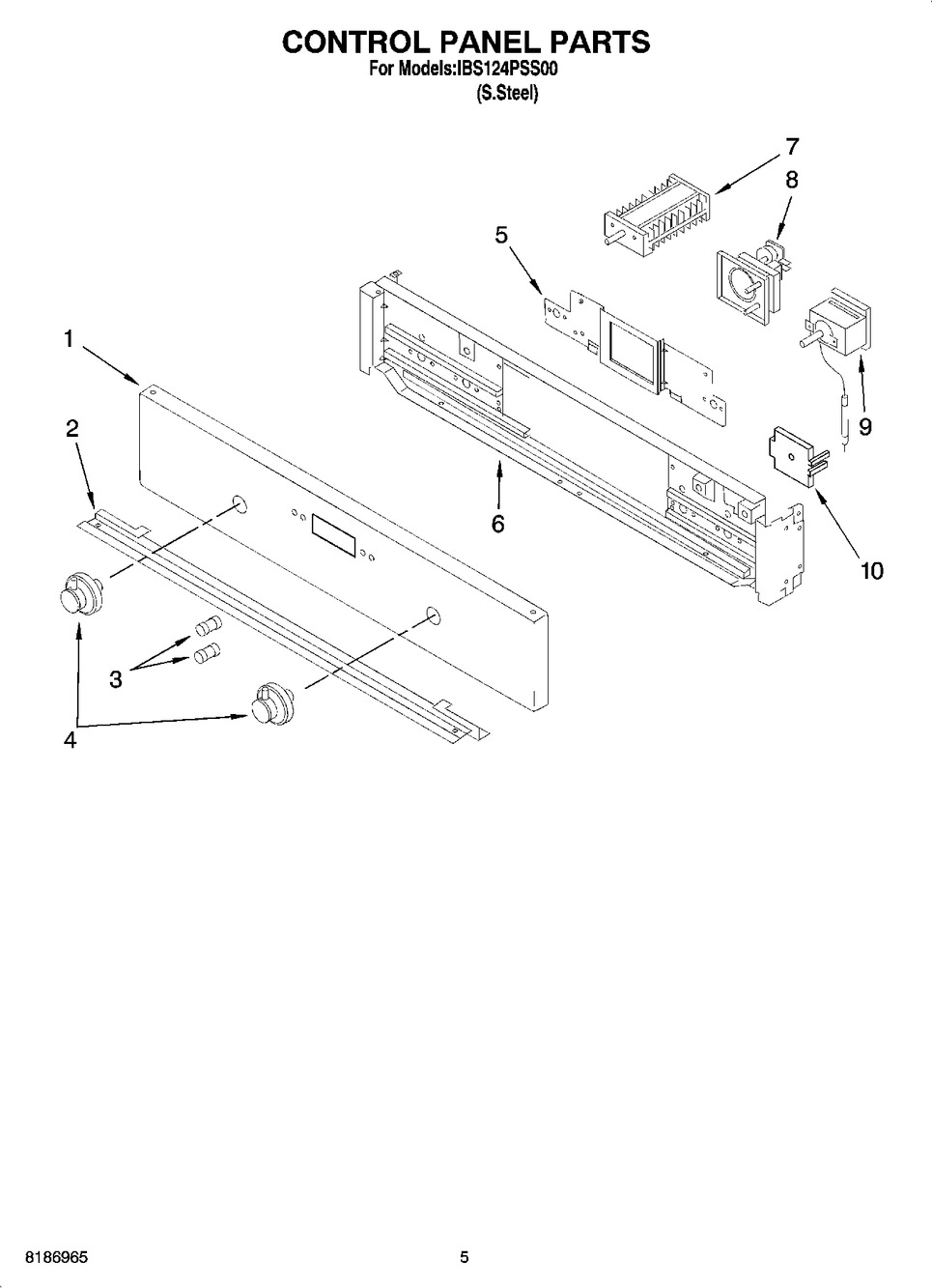 CONTROL PANEL PARTS
For Models:IBS124PSS00
(S.Steel)

7
8
5
1
2
9
6
10
3
4

8186965
5