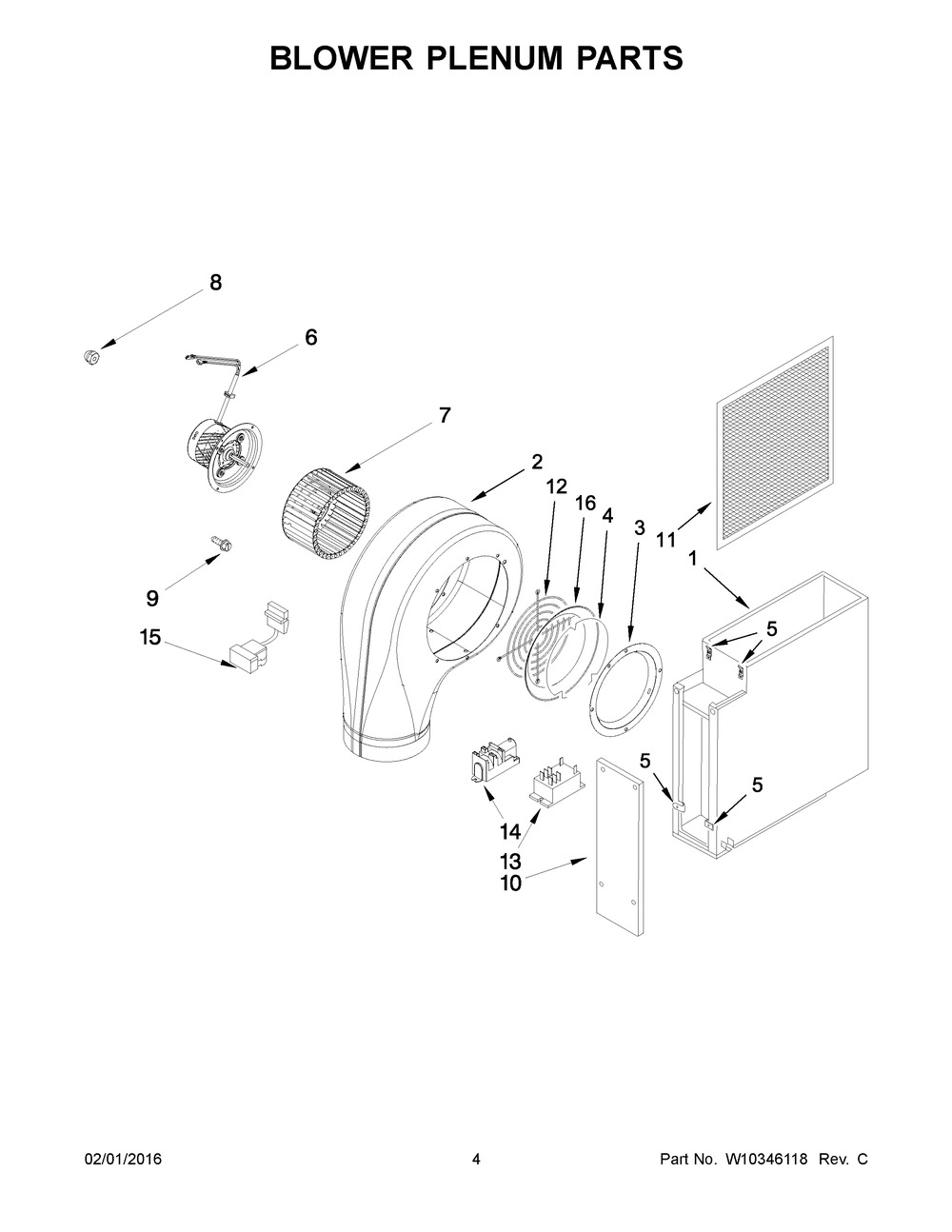 BLOWER PLENUM PARTS

8
6
7
2
12
16
4
3
11
1
5
9
15
5
5
14
13
10

02/01/2016
4
Part No. W10346118 Rev. C