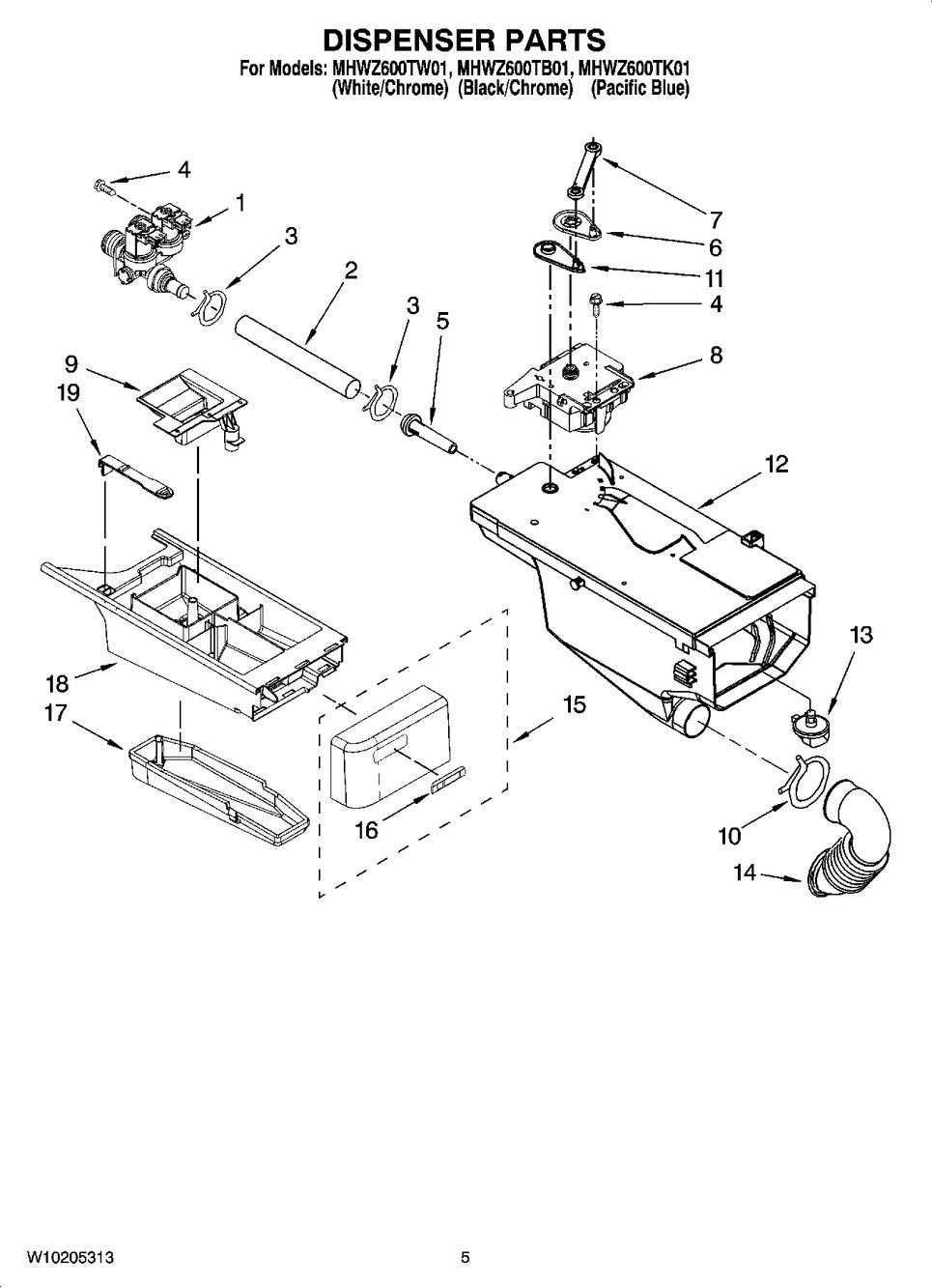 DISPENSER PARTS

For Models: MHWZ600TW01, MHWZ600TB01, MHWZ600TK01
(White/Chrome) (Black/Chrome) (Pacific Blue)

4
1
3
2
3
5
7
6
11
4
8
9
19
12
13
18
17
15
16
10
14

W10205313

5