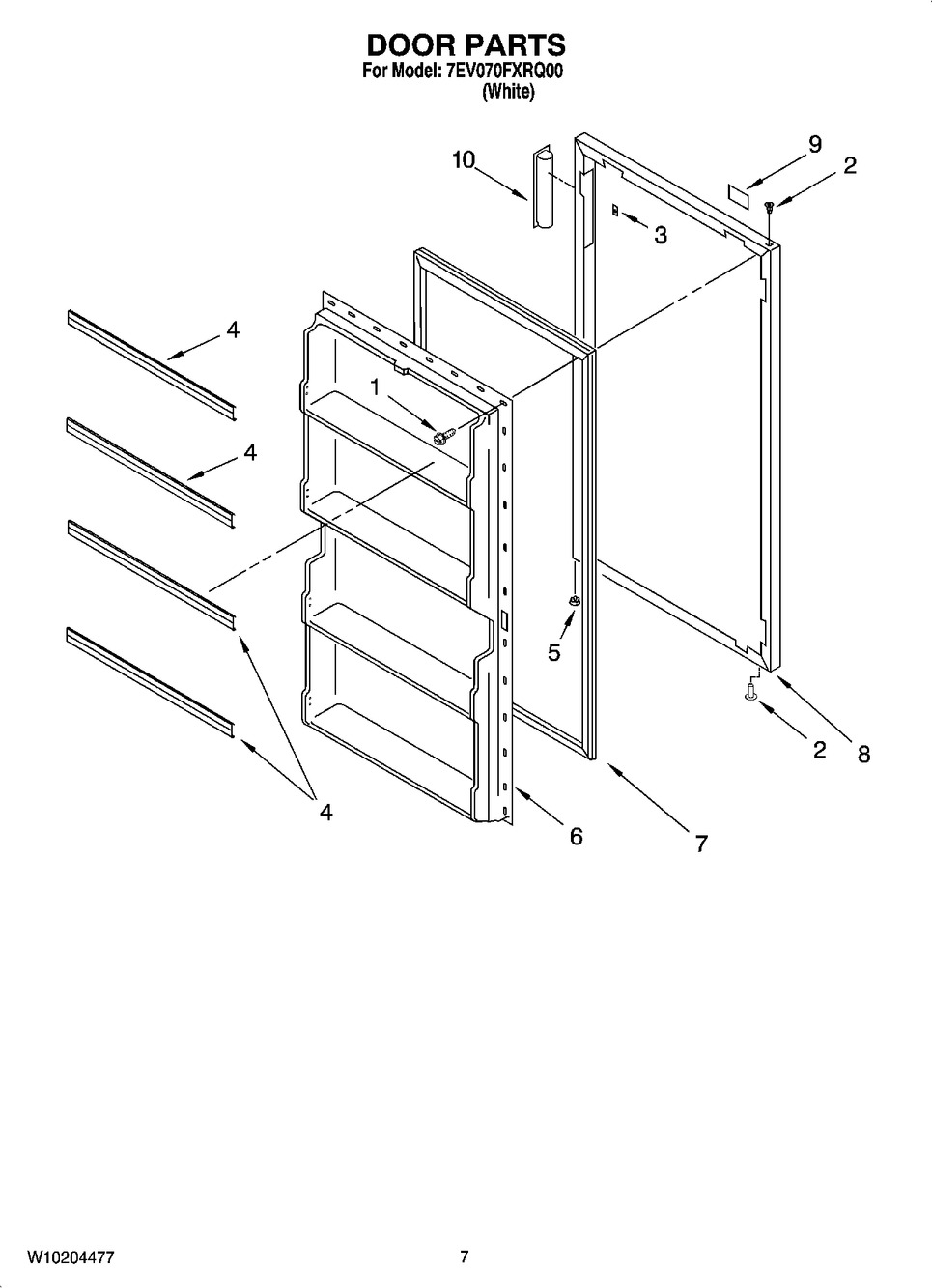 DOOR PARTS
For Model: 7EV070FXRQ00
(White)

10
9
2
3
4
1
4
5
2
8
4
6
7

W10204477
7