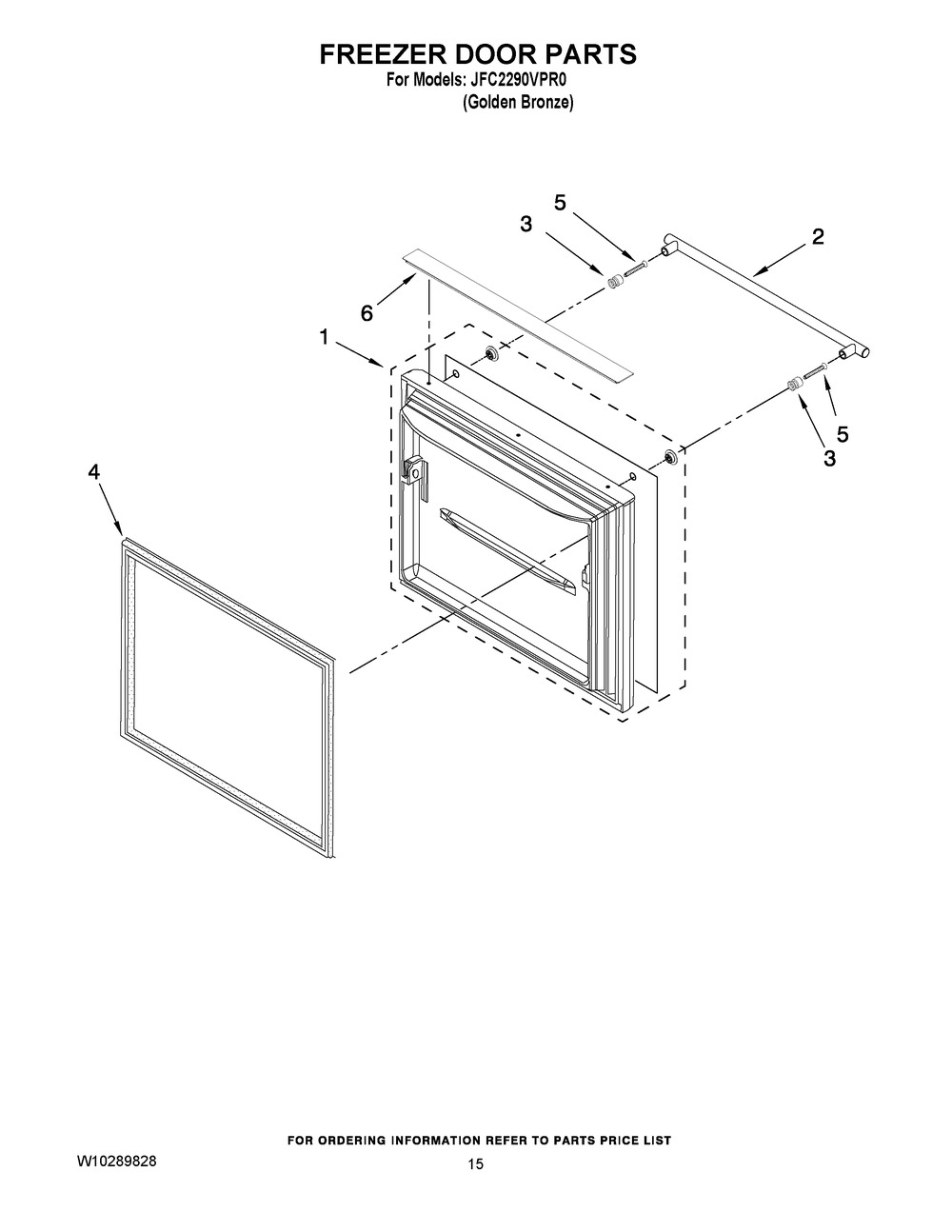 FREEZER DOOR PARTS
For Models: JFC2290VPR0
(Golden Bronze)

5
3
2
6
1
5
3
4

FOR ORDERING INFORMATION REFER TO PARTS PRICE LIST
W10289828
15