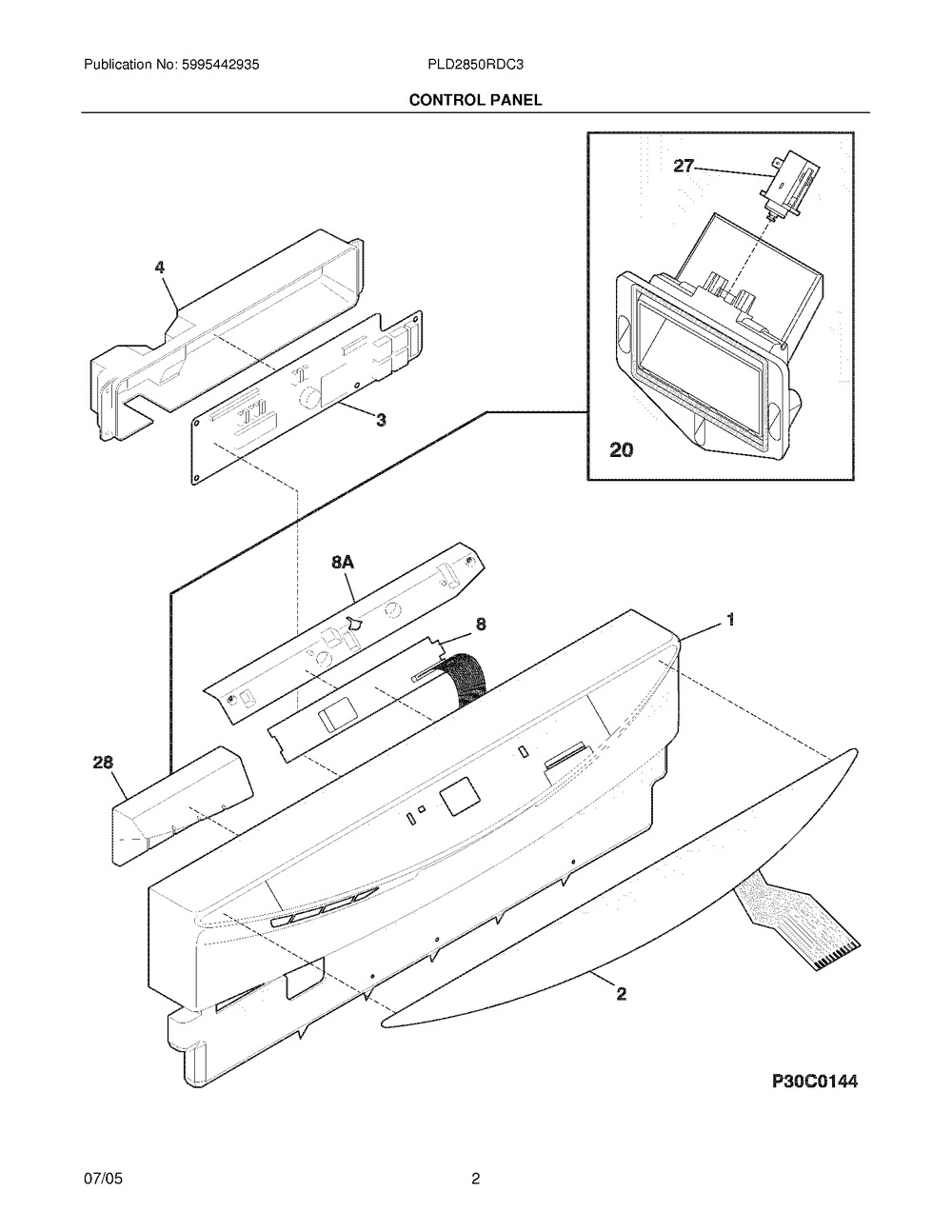 Publication No: 5995442935

PLD2850RDC3

CONTROL PANEL

27

4

3

20

8A

8

1

28

2

P30C0144

07/05

2