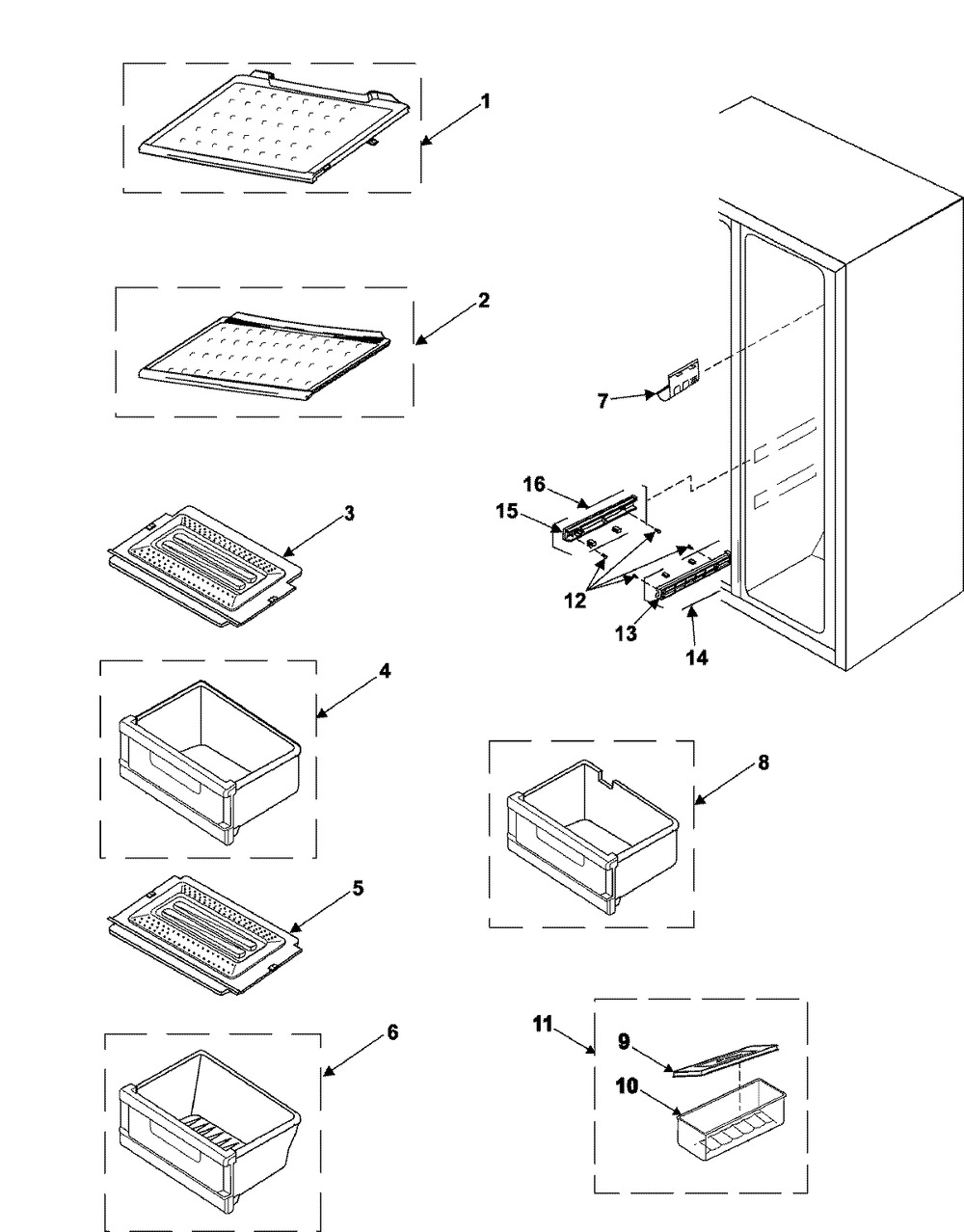 1
2
7
16
15
3
12
13
14
4
8
5
6
11
9
10