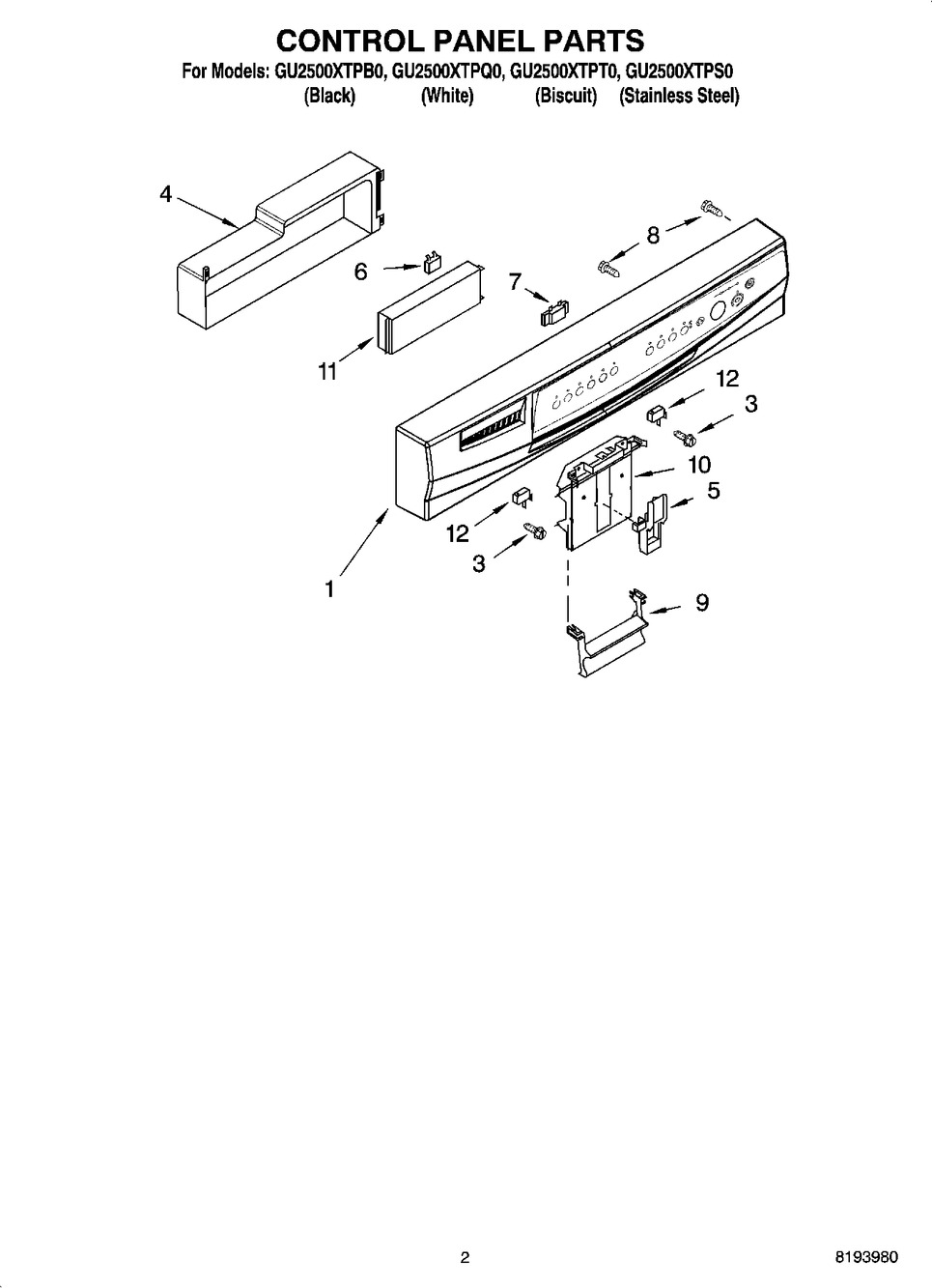 CONTROL PANEL PARTS
For Models: GU2500XTPB0, GU2500XTPQ0, GU2500XTPT0, GU2500XTPS0
(Black) (White) (Biscuit) (Stainless Steel)

4
8
6
7
11
12
3
10
5
12
3
1
9

2
8193980