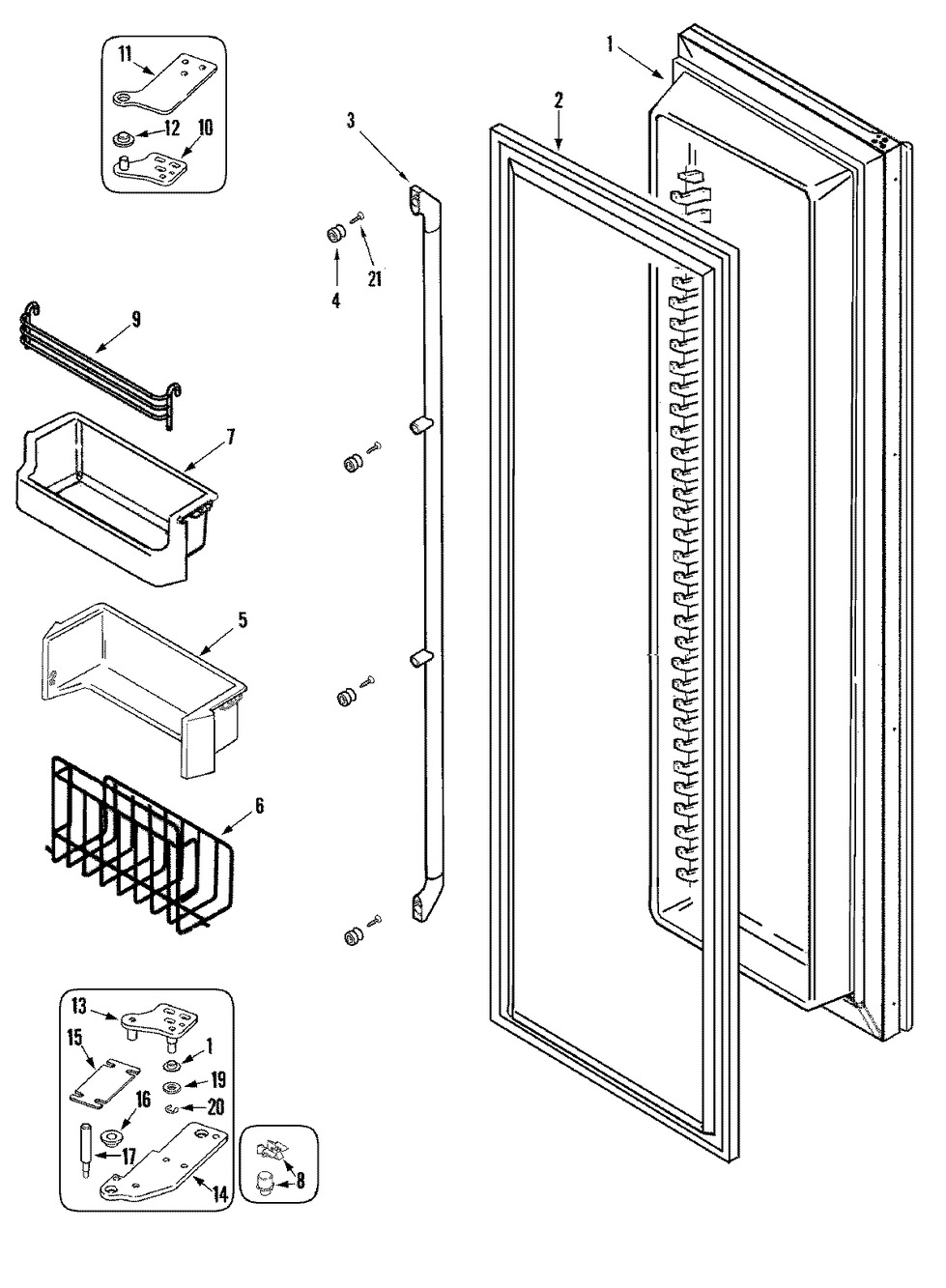 11
12
10
3
1
2
4
21
9
7
5
6
13
15
1
19
16
20
17
14
8