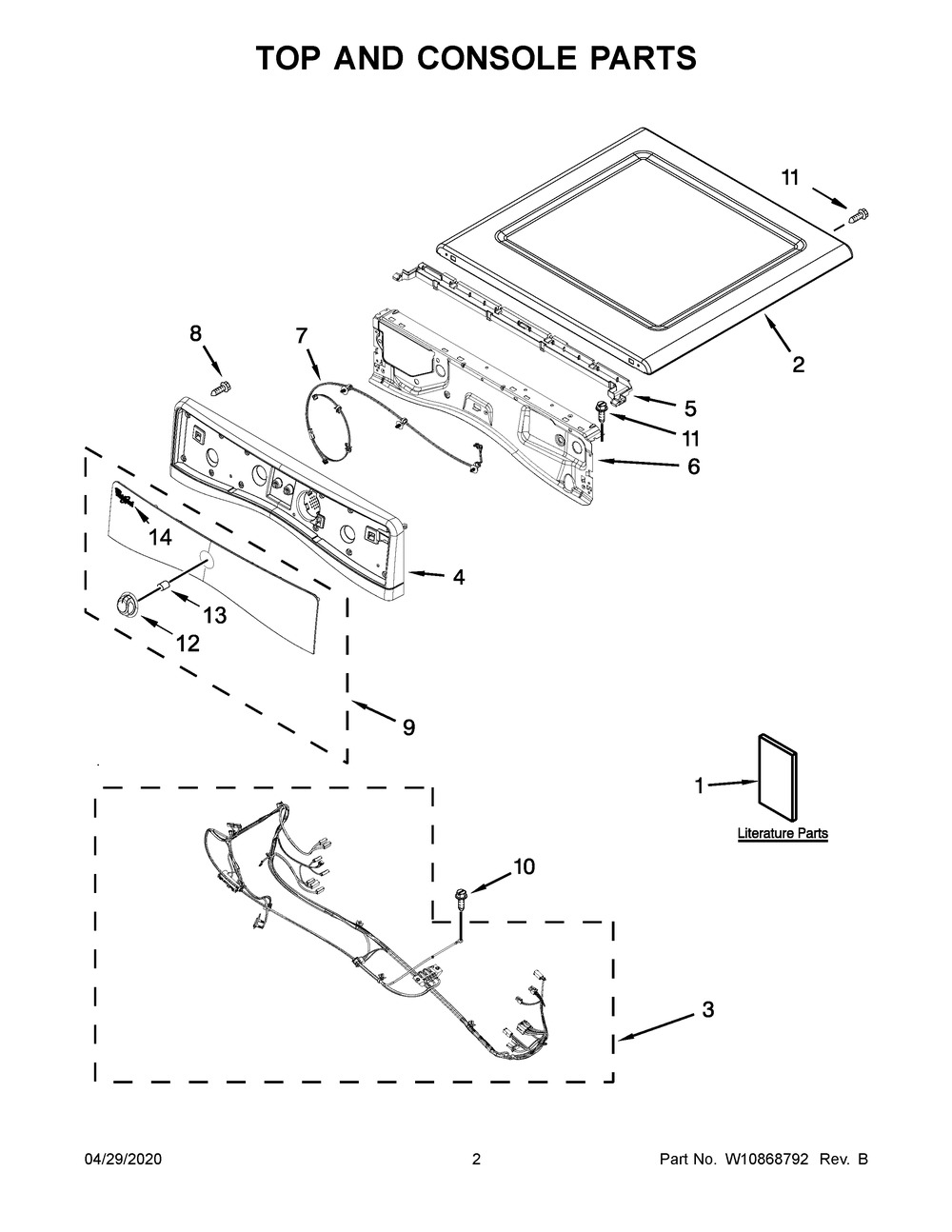 TOP AND CONSOLE PARTS

11

8

7

2

5

11

6

14

4

13

12

9

1

Literature Parts

10

3

04/29/2020

2

Part No. W10868792 Rev. B