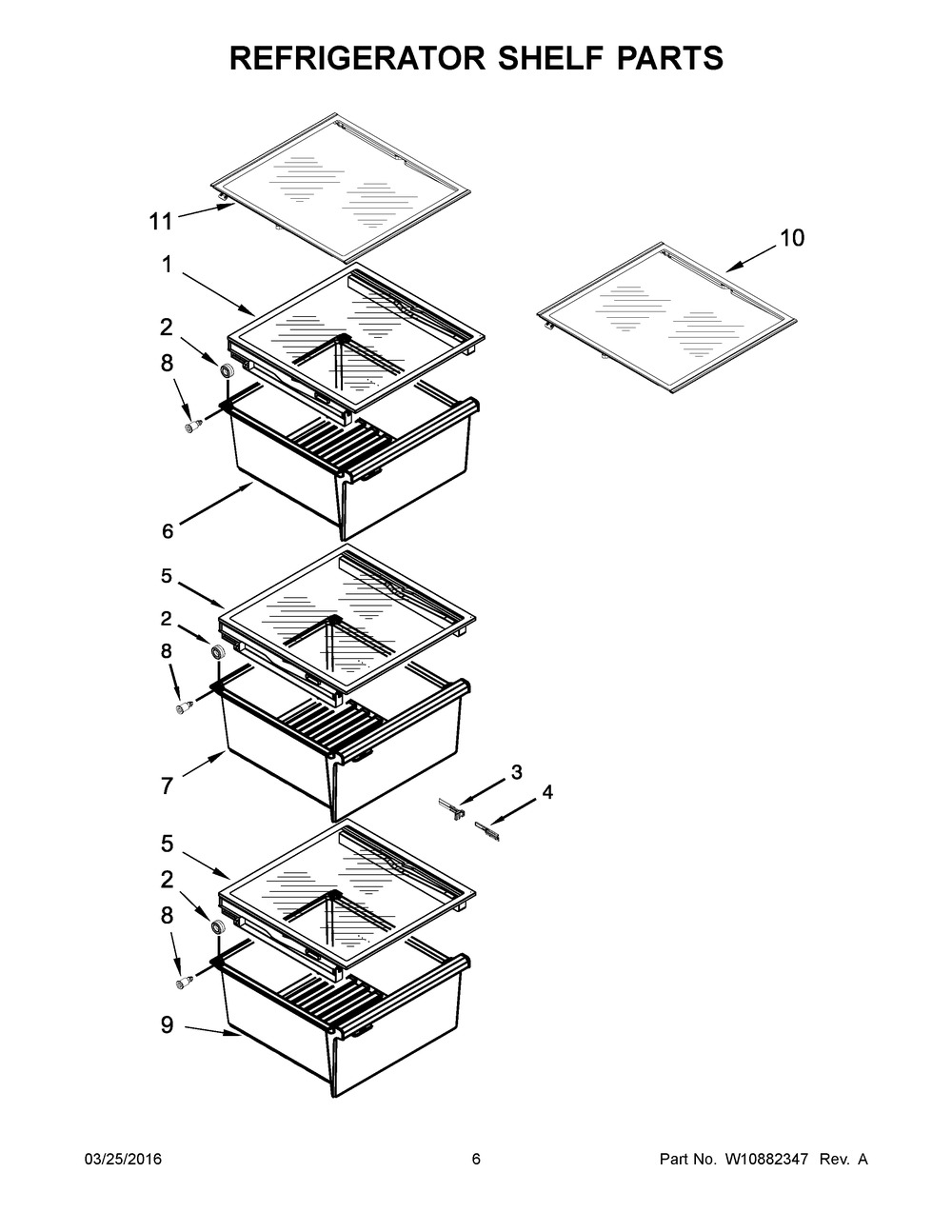 REFRIGERATOR SHELF PARTS

11
10
1
2
8
6
5
2
8
7
3
4
5
2
8
9

03/25/2016
6
Part No. W10882347 Rev. A