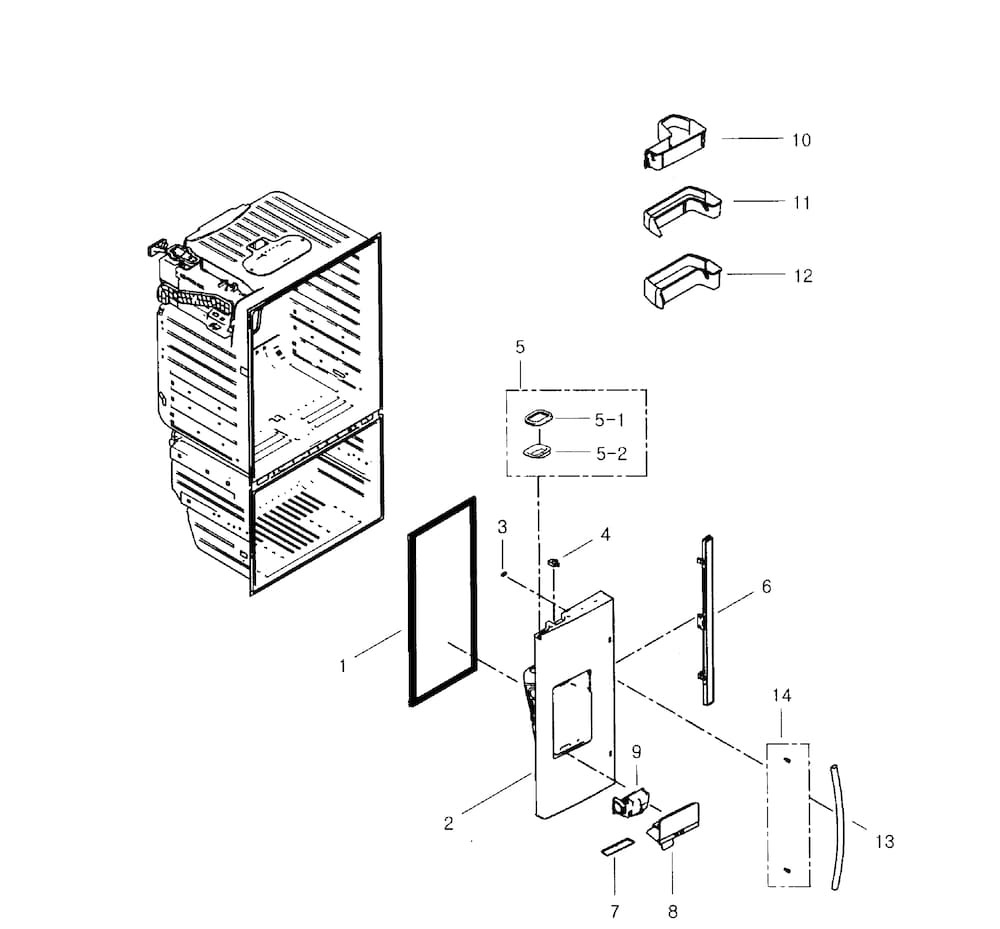 10
11
12
5
5-1
5-2
3
4
6
1
14
9
2
13
7
8