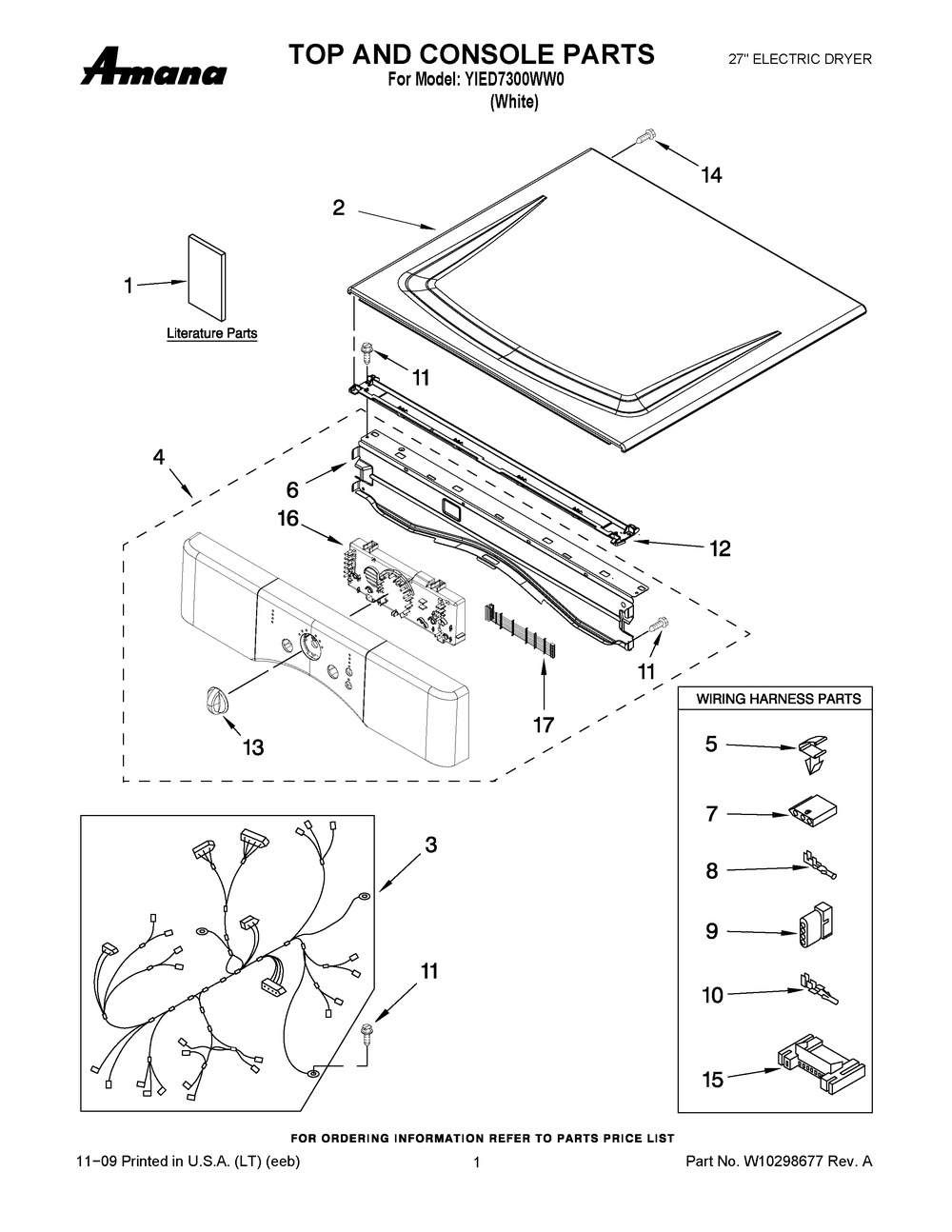 Amana

TOP AND CONSOLE PARTS
For Model: YIED7300WW0
(White)

27" ELECTRIC DRYER

14

2

1

Literature Parts

11

4

6

16

12

11

17

13

WIRING HARNESS PARTS

5

7

8

9

10

15

3

11

FOR ORDERING INFORMATION REFER TO PARTS PRICE LIST

11−09 Printed in U.S.A. (LT) (eeb)

1

Part No. W10298677 Rev. A