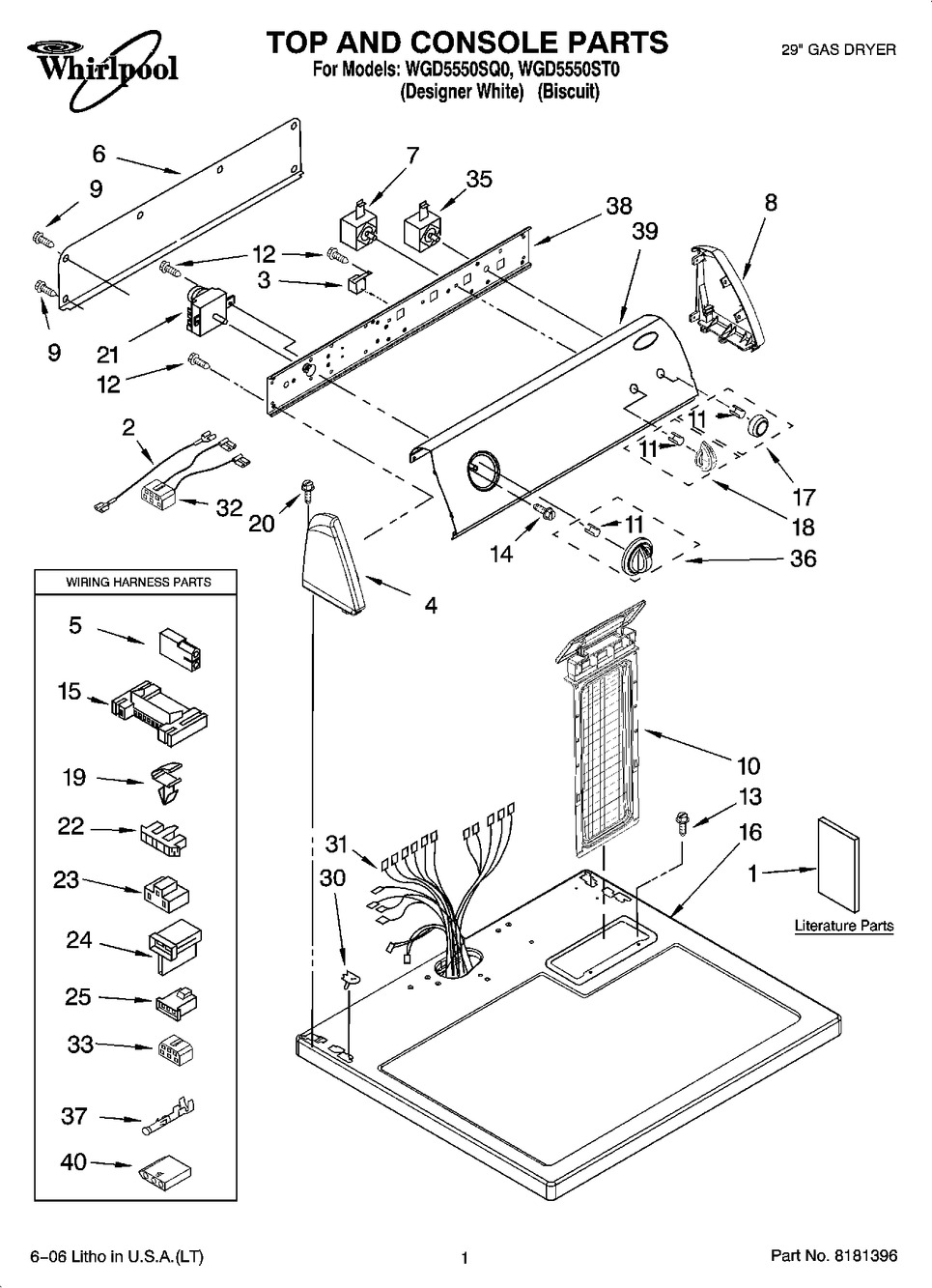 Whirlpool

TOP AND CONSOLE PARTS
For Models: WGD5550SQ0, WGD5550ST0
(Designer White) (Biscuit)

29" GAS DRYER

6
9
7
35
38
39
8
12
3
9
21
12
2
32
20
11
11
17
18
14
11
36
4

WIRING HARNESS PARTS
5
15
19
22
23
24
25
33
37
40

10
13
16
31
30
1
Literature Parts

6–06 Litho in U.S.A.(LT)

1

Part No. 8181396