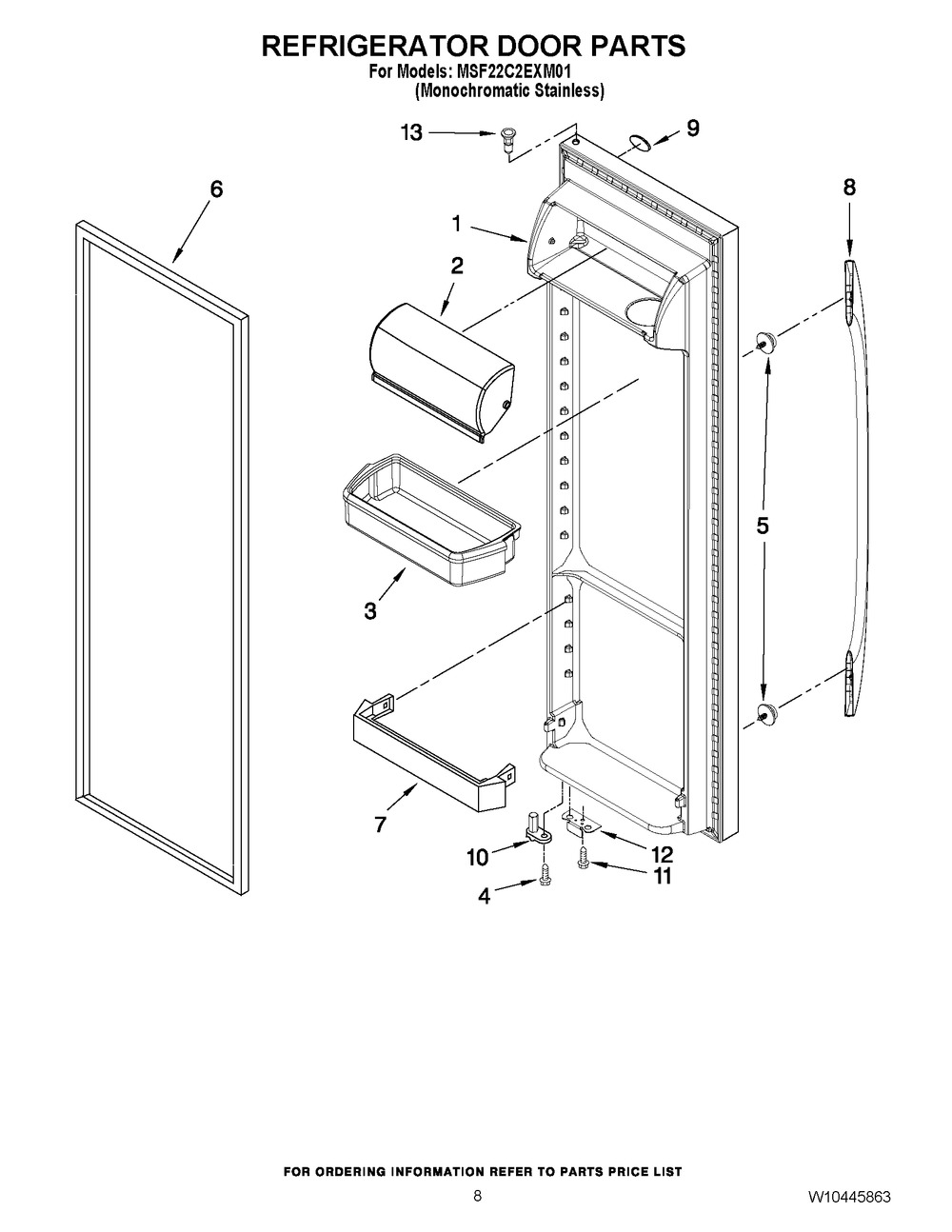 REFRIGERATOR DOOR PARTS
For Models: MSF22C2EXM01
(Monochromatic Stainless)

13
9
6
1
8
2
5
3
7
10
12
11
4

FOR ORDERING INFORMATION REFER TO PARTS PRICE LIST
8
W10445863