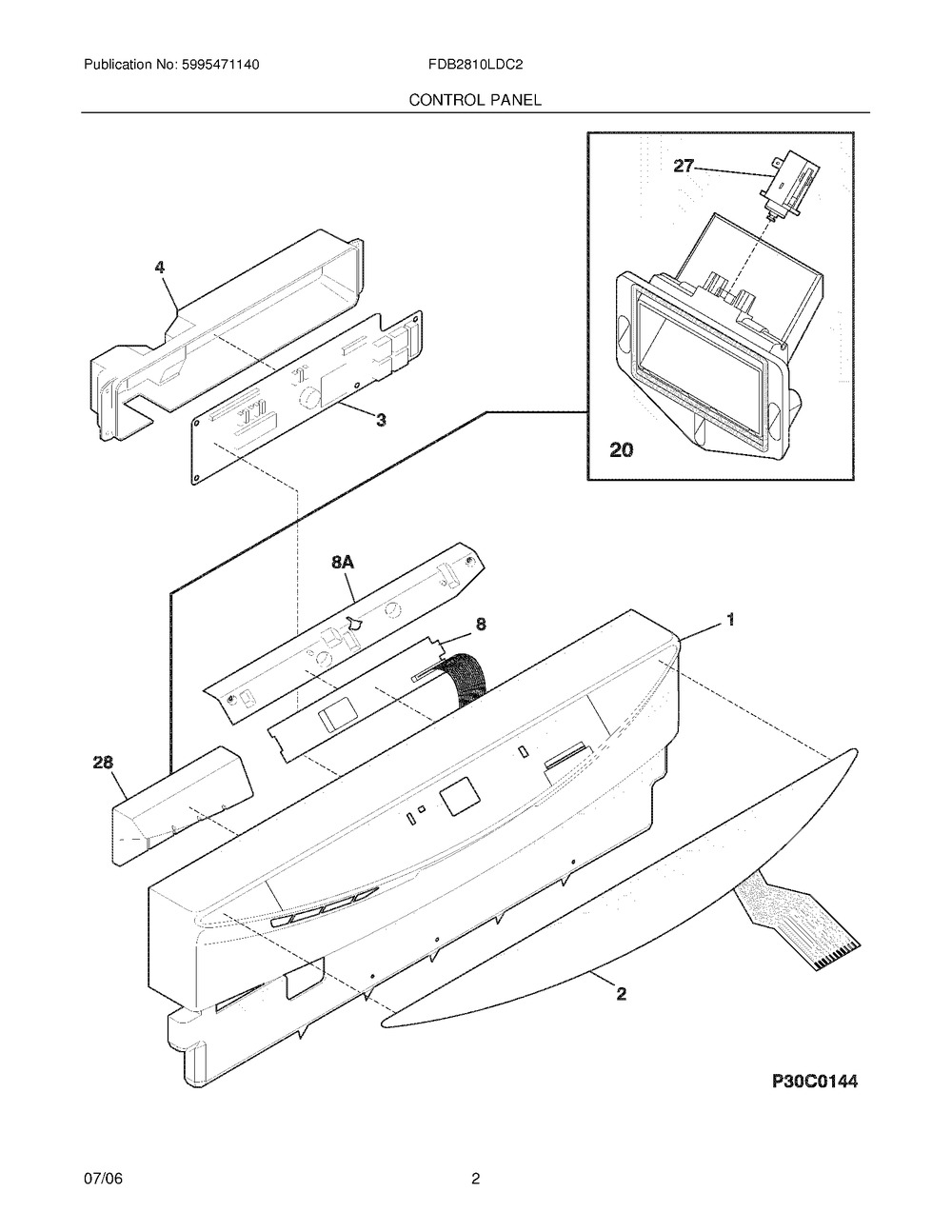 Publication No: 5995471140

FDB2810LDC2

CONTROL PANEL

27

4

3

20

8A

8

1

28

2

P30C0144

07/06

2