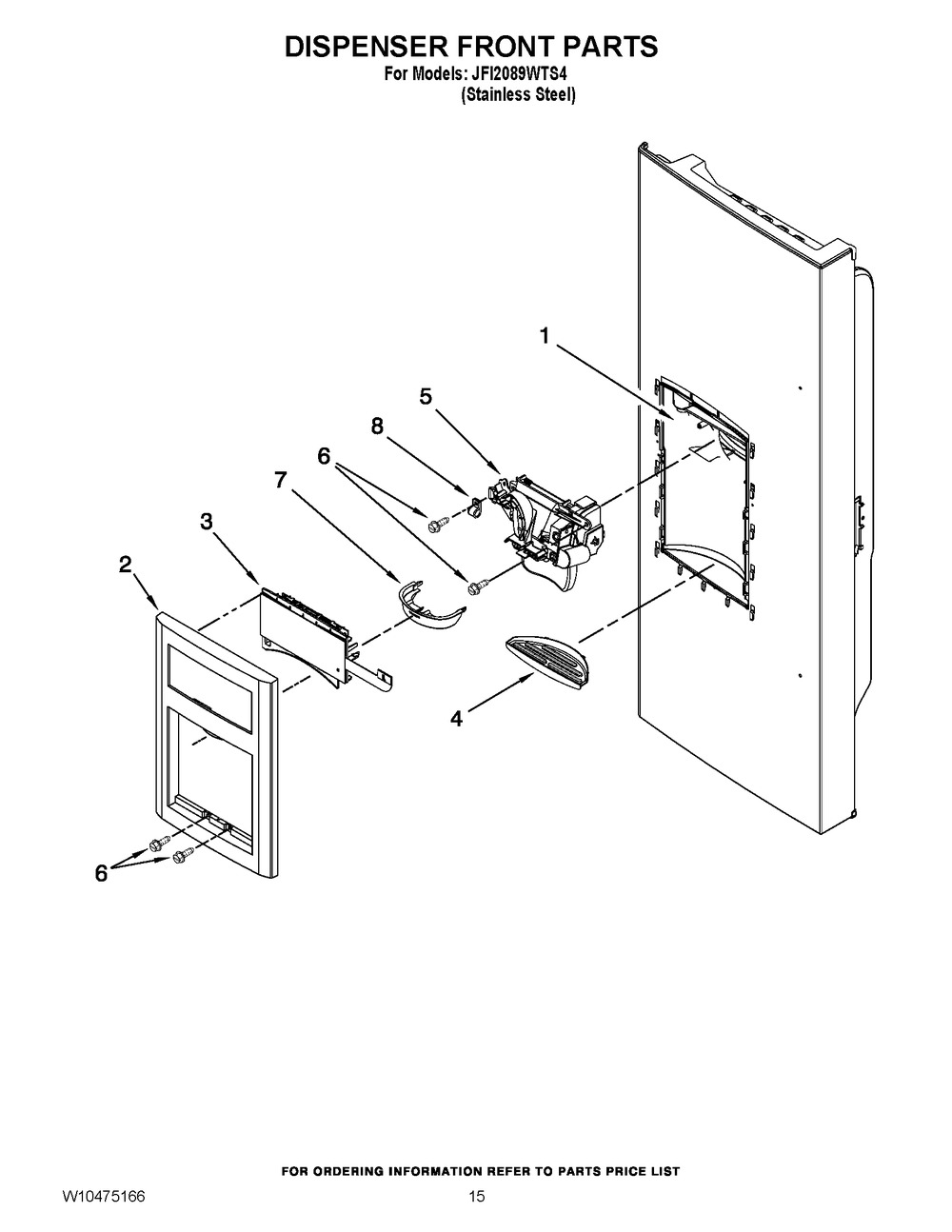 DISPENSER FRONT PARTS
For Models: JFI2089WTS4
(Stainless Steel)

1
5
8
6
7
3
2
4
6

FOR ORDERING INFORMATION REFER TO PARTS PRICE LIST

W10475166

15