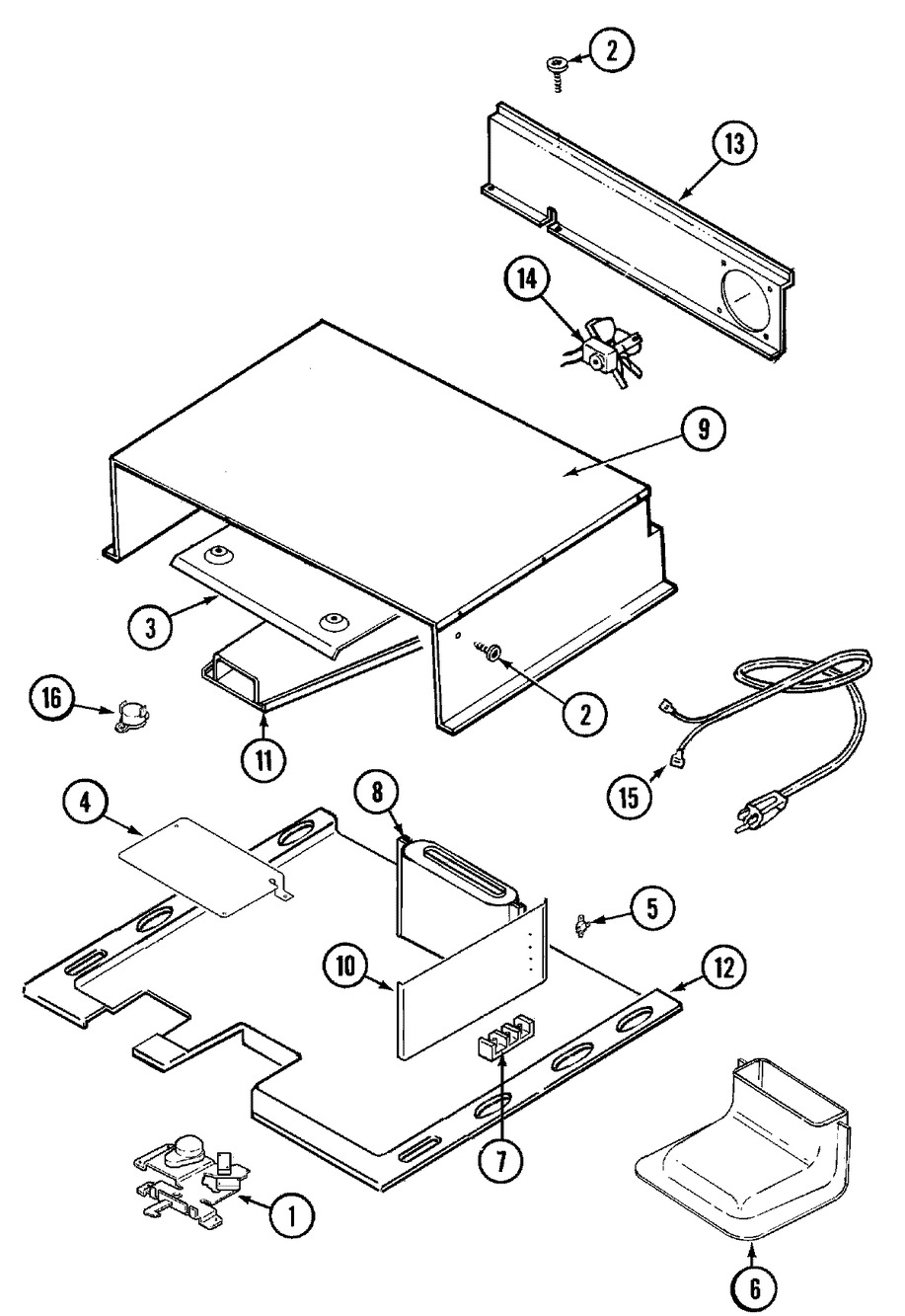 2
13
14
9
3
2
16
11
15
4
8
5
10
12
7
1
6