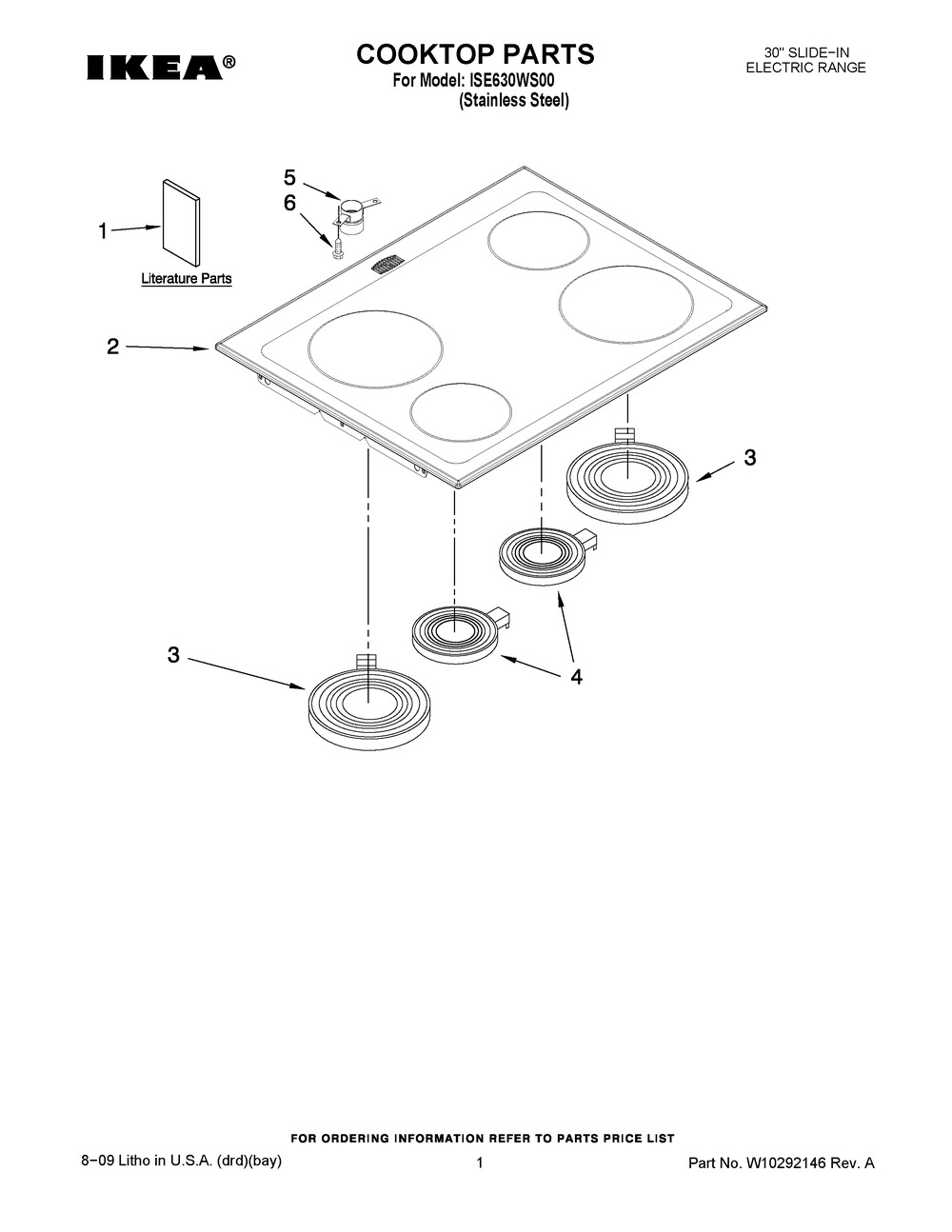 IKEA®

COOKTOP PARTS
For Model: ISE630WS00
(Stainless Steel)

30" SLIDE−IN
ELECTRIC RANGE

5
6
1
Literature Parts
2
3
4
3

FOR ORDERING INFORMATION REFER TO PARTS PRICE LIST

8−09 Litho in U.S.A. (drd)(bay)

1

Part No. W10292146 Rev. A