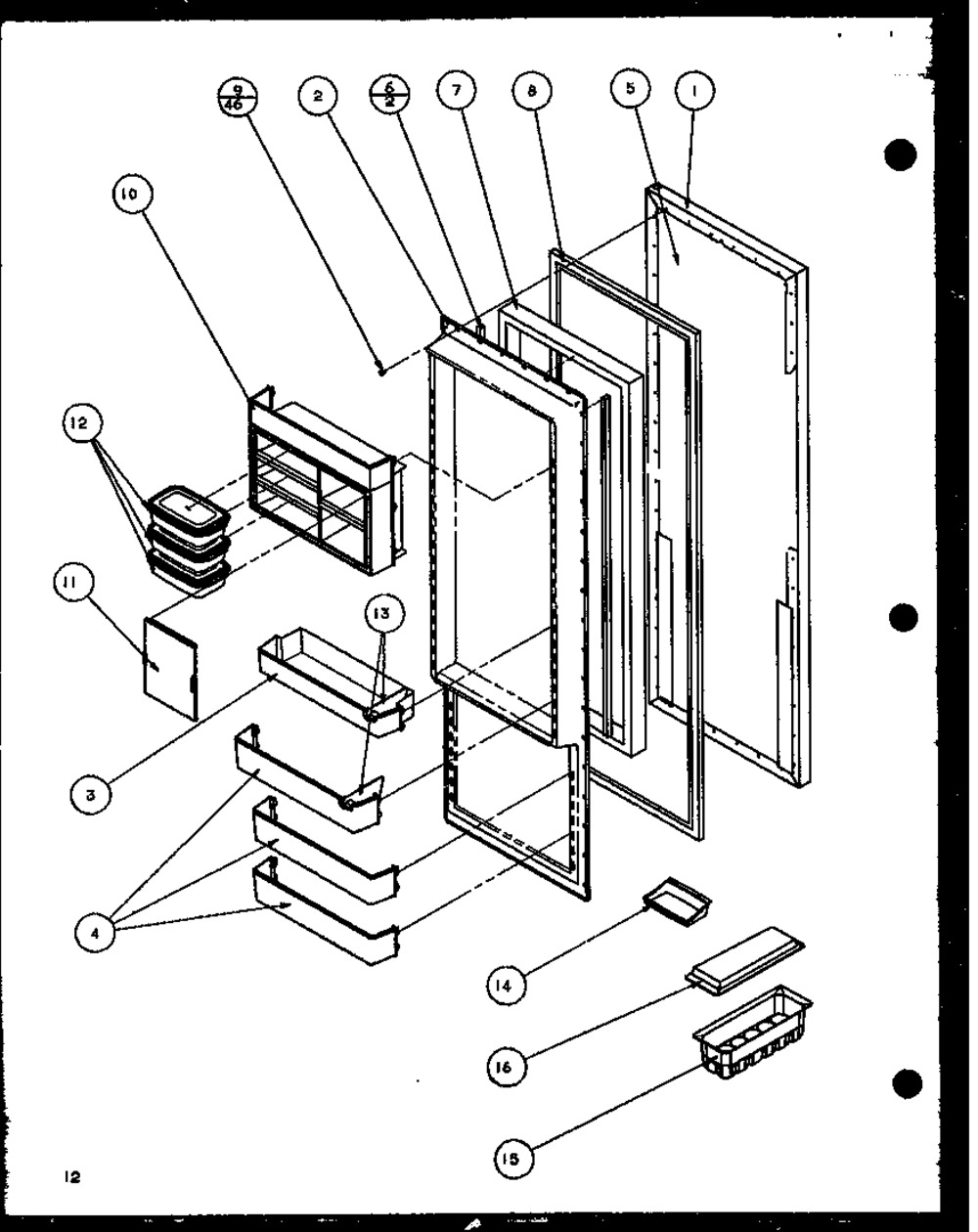 $\frac{9}{46}$ 2 $\frac{6}{2}$ 7 8 5 1

10

12

11

13

3

4

14

16

15

12