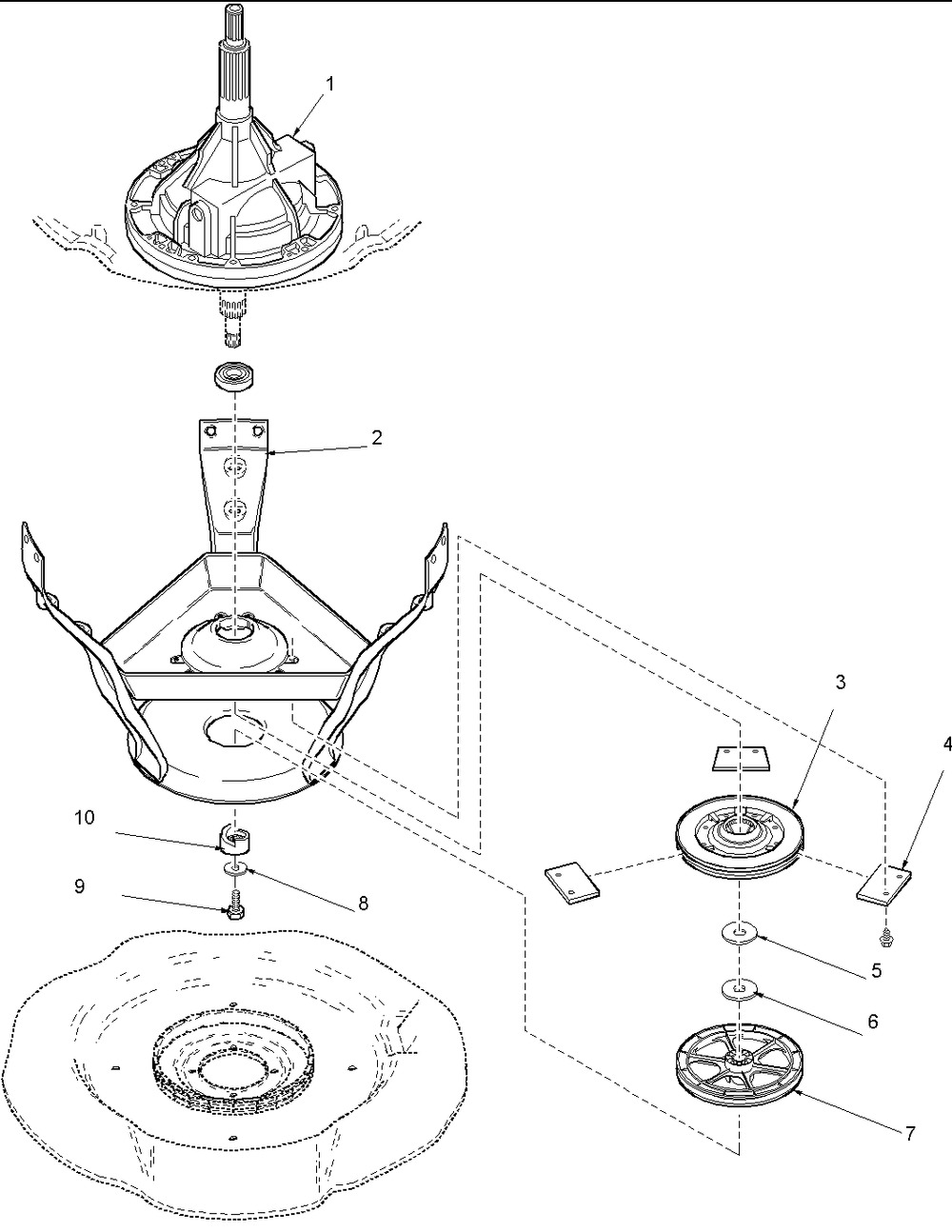 1
2
3
4
10
9
8
5
6
7