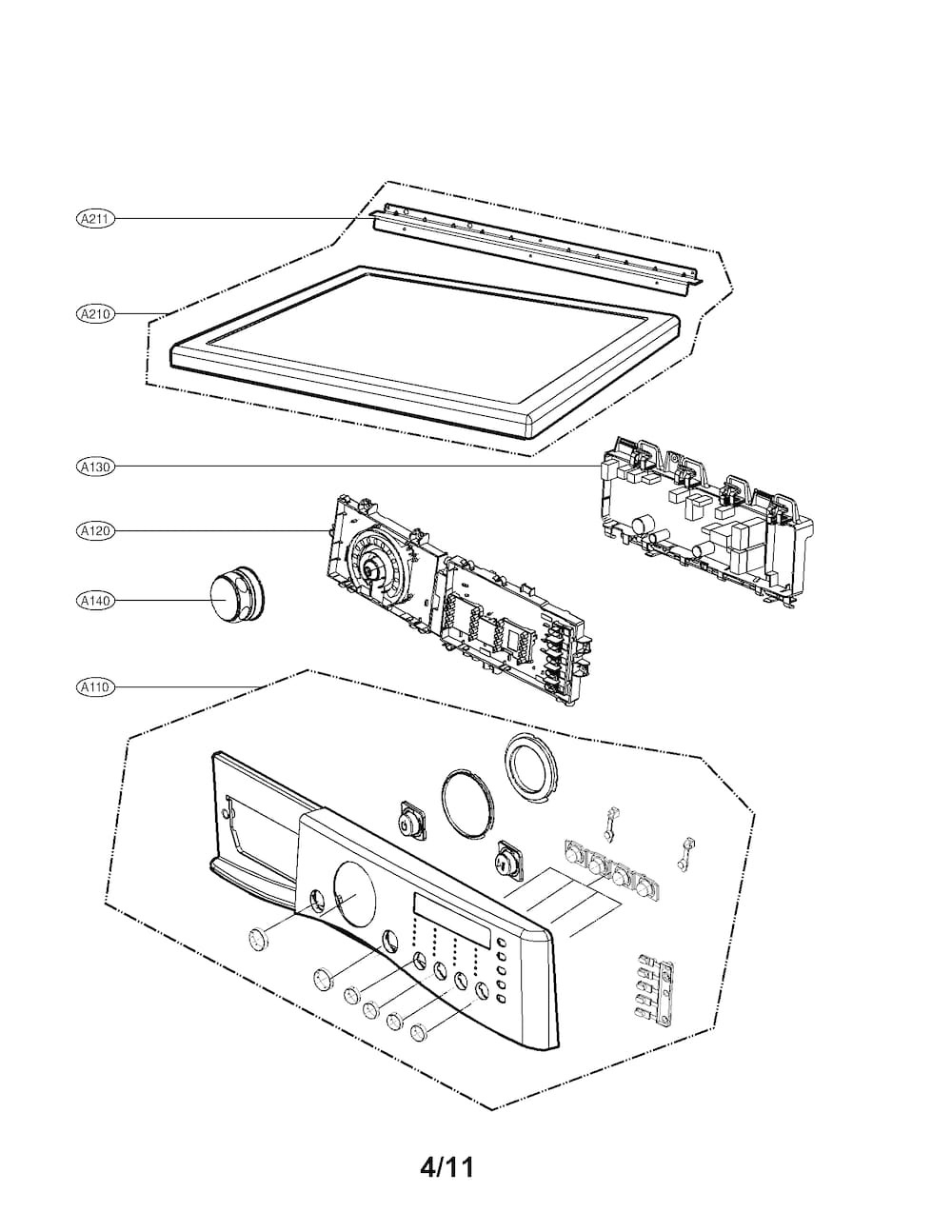 A211
A210
A130
A120
A140
A110

4/11