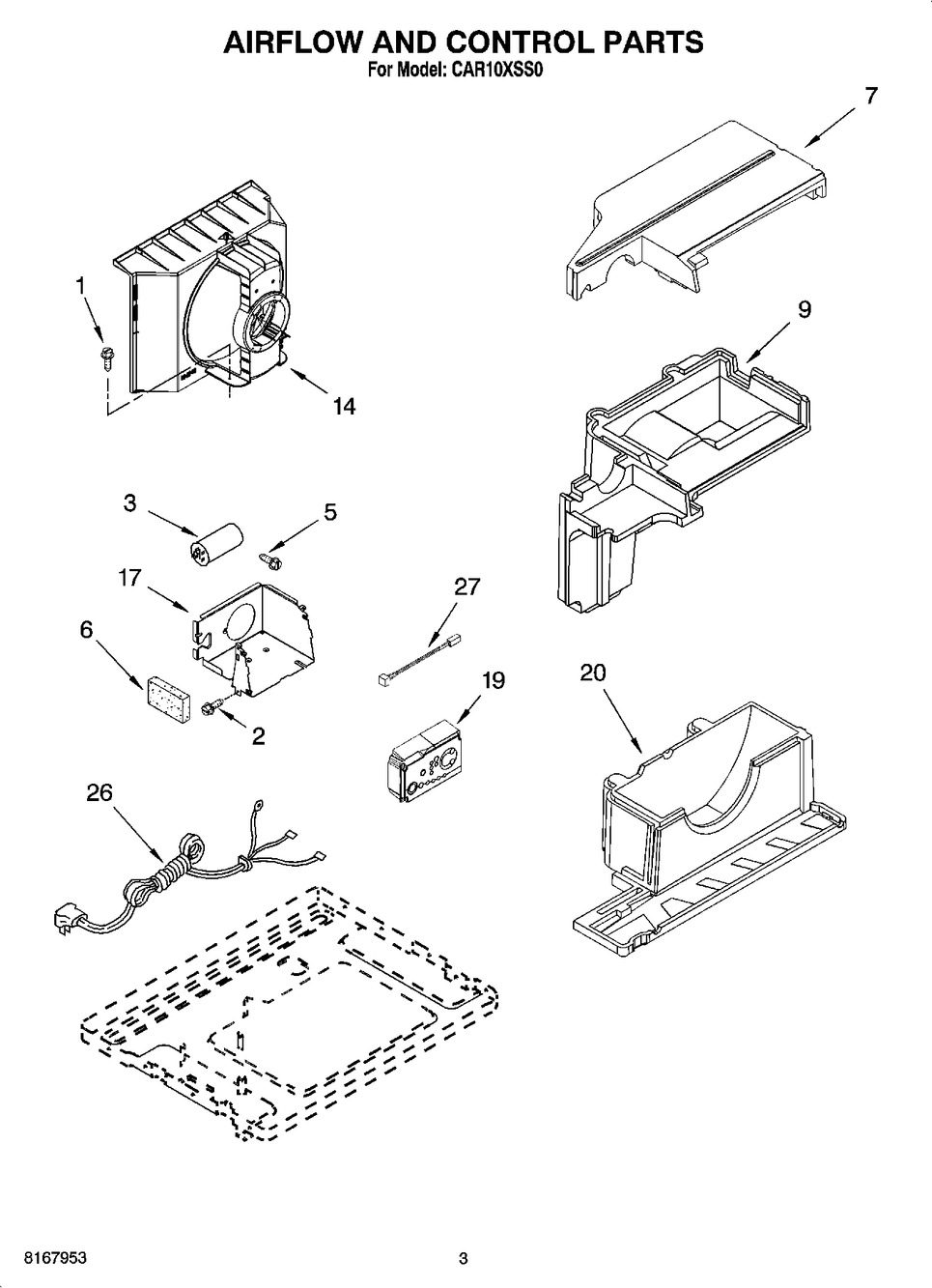 AIRFLOW AND CONTROL PARTS
For Model: CAR10XSS0

7

1

9

14

3

5

17

27

6

19

20

2

26

8167953

3