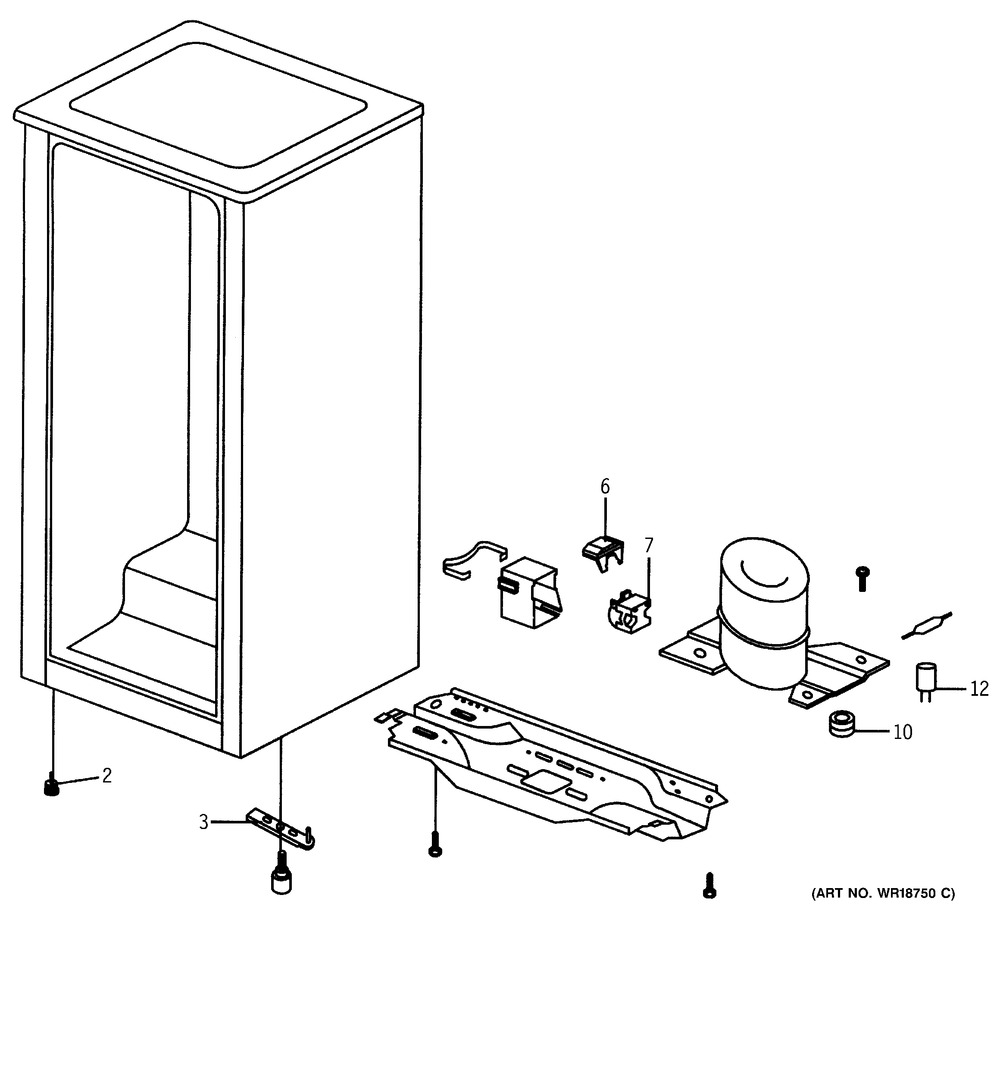 6
7
12
10
2
3
(ART NO. WR18750 C)