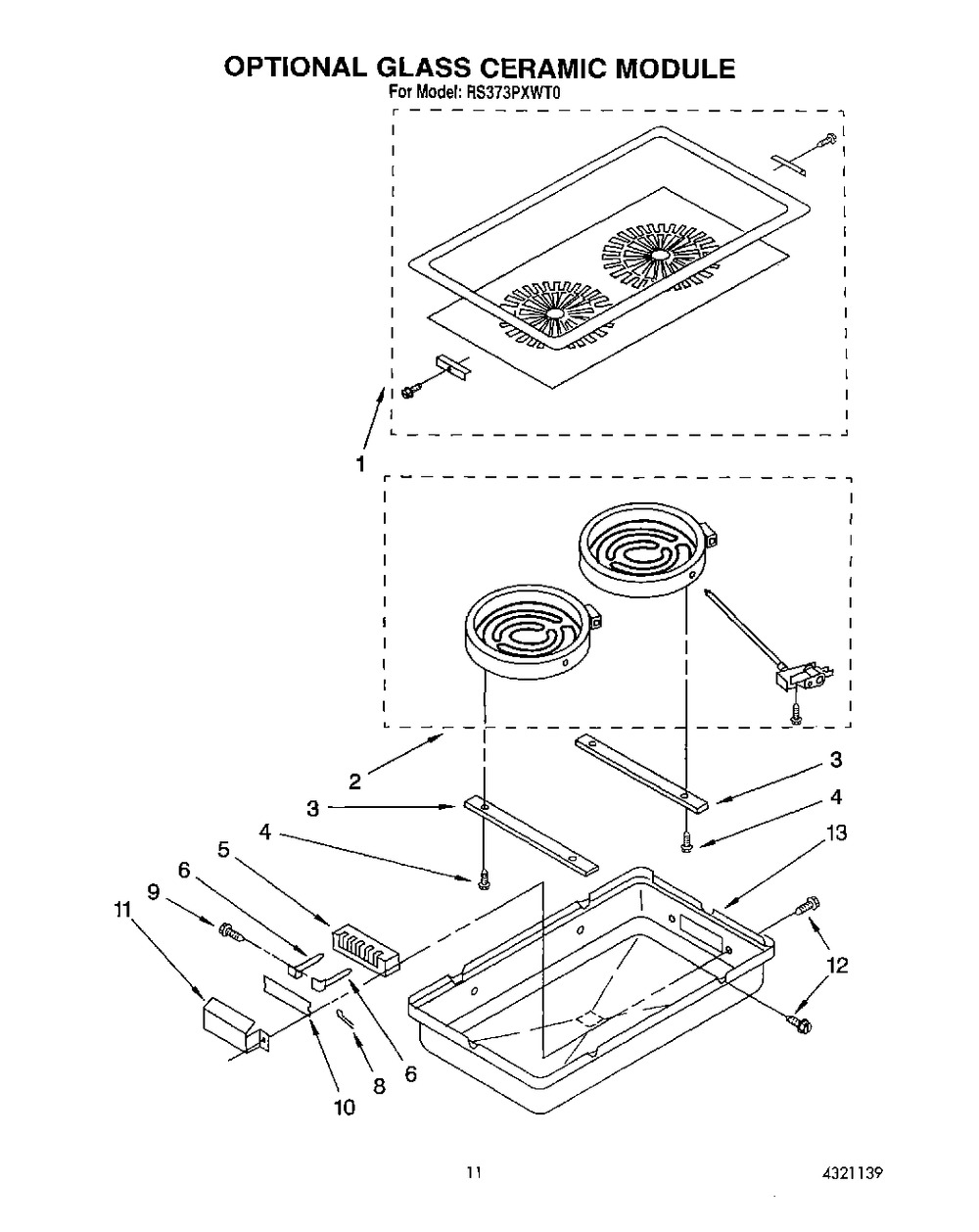 OPTIONAL GLASS CERAMIC MODULE
For Model: RS373PXWT0

1

2

3

3

4

4

13

5

6

9

11

12

6

8

10

11

4321139