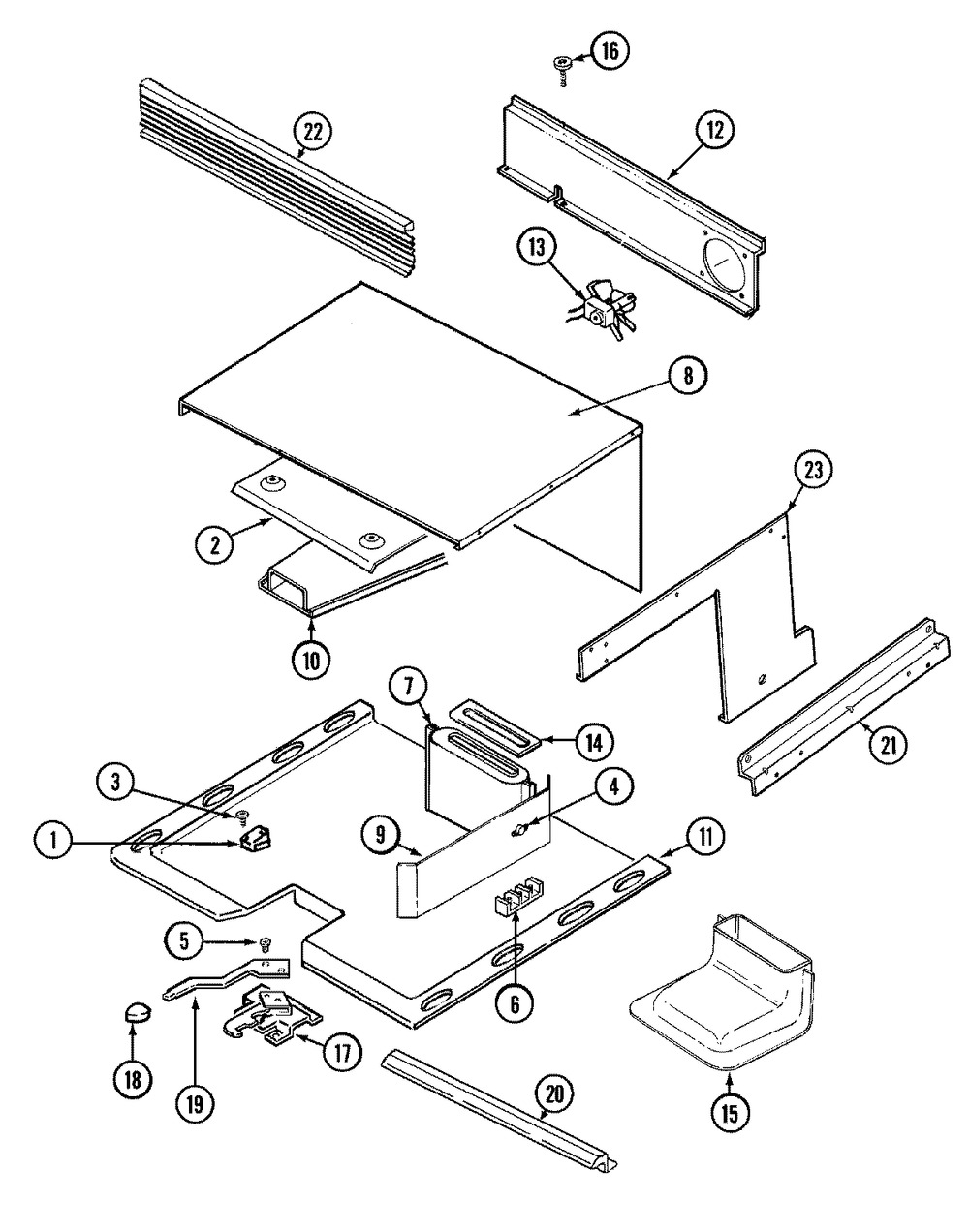 16
22
12
13
8
23
2
10
7
14
21
3
4
1
9
11
5
6
18
19
17
20
15