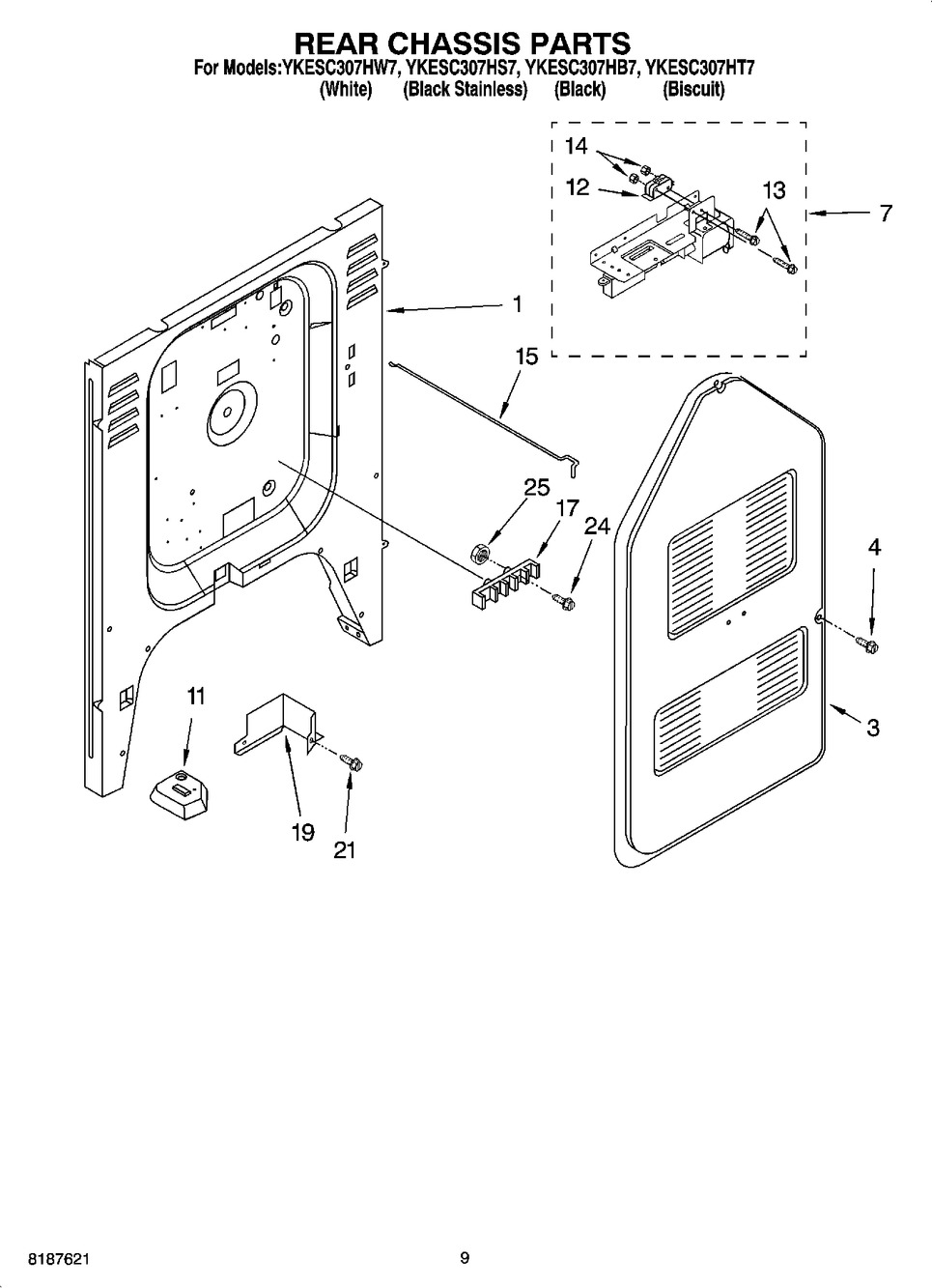 REAR CHASSIS PARTS
For Models:YKESC307HW7, YKESC307HS7, YKESC307HB7, YKESC307HT7
(White) (Black Stainless) (Black) (Biscuit)

14
12
13
7
1
15
25
17
24
4
3
11
19
21

8187621

9