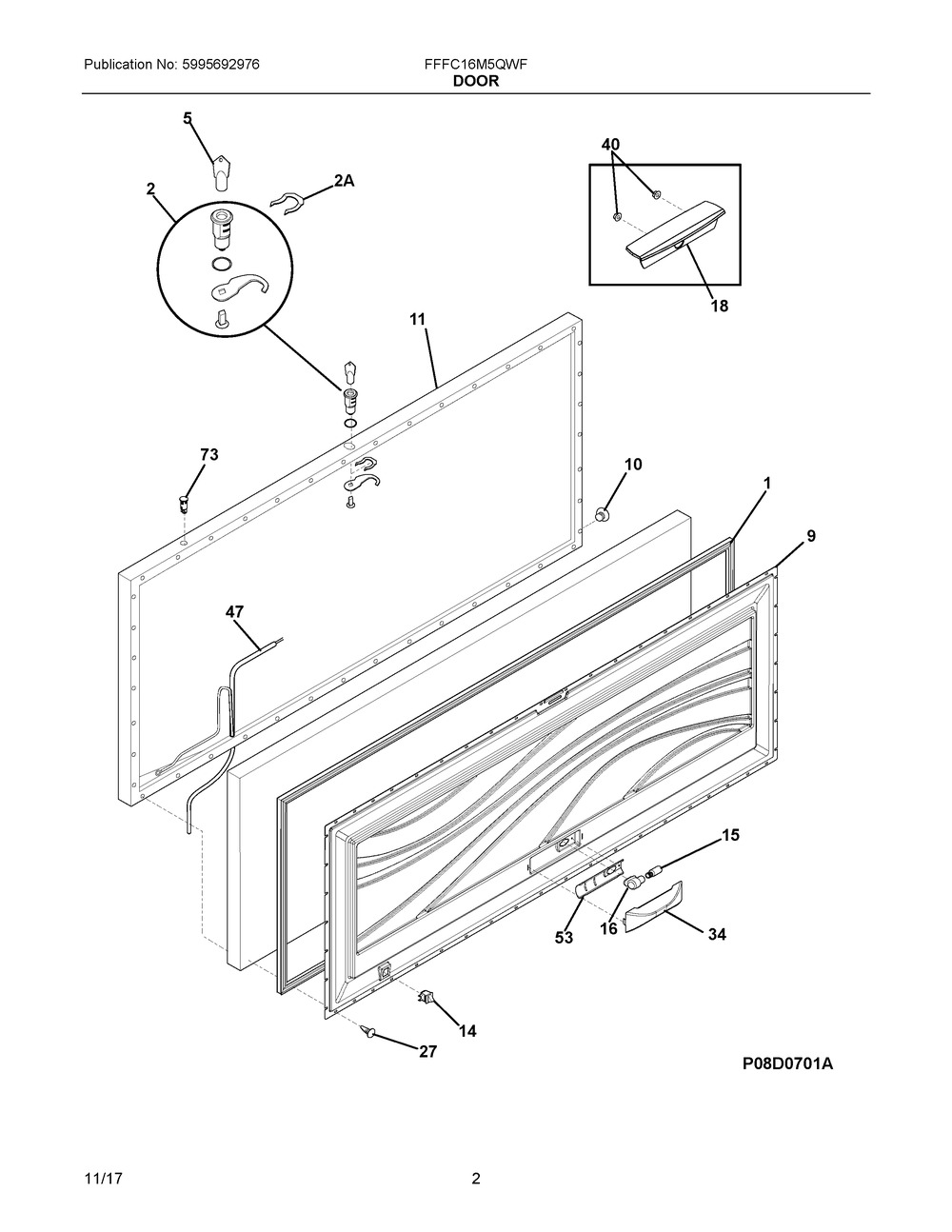 Publication No: 5995692976

FFFC16M5QWF
DOOR

5
2
2A
40
18
11
73
10
1
9
47
15
53
16
34
14
27

P08D0701A

11/17

2